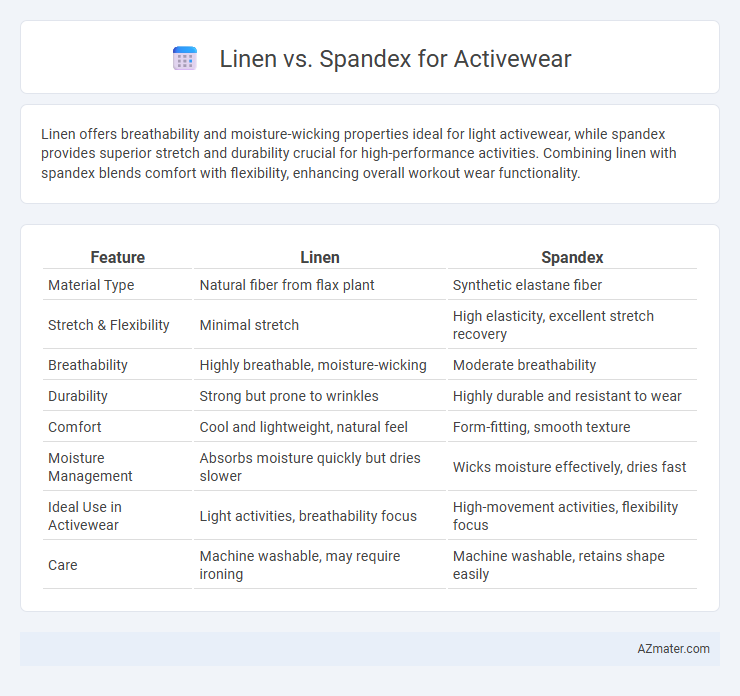 Linen vs. Spandex for Activewear

Linen offers breathability and moisture-wicking properties ideal for light activewear, while spandex provides superior stretch and durability crucial for high-performance activities. Combining linen with spandex blends comfort with flexibility, enhancing overall workout wear functionality.

| Feature | Linen | Spandex |
|---|---|---|
| Material Type | Natural fiber from flax plant | Synthetic elastane fiber |
| Stretch & Flexibility | Minimal stretch | High elasticity, excellent stretch recovery |
| Breathability | Highly breathable, moisture-wicking | Moderate breathability |
| Durability | Strong but prone to wrinkles | Highly durable and resistant to wear |
| Comfort | Cool and lightweight, natural feel | Form-fitting, smooth texture |
| Moisture Management | Absorbs moisture quickly but dries slower | Wicks moisture effectively, dries fast |
| Ideal Use in Activewear | Light activities, breathability focus | High-movement activities, flexibility focus |
| Care | Machine washable, may require ironing | Machine washable, retains shape easily |

AZmater.com