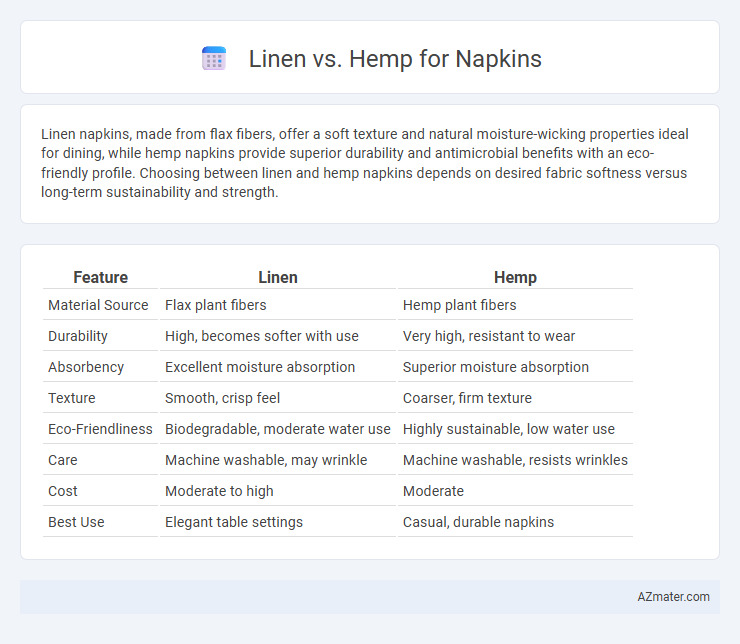 Linen vs. Hemp for Napkins

Linen napkins, made from flax fibers, offer a soft texture and natural moisture-wicking properties ideal for dining, while hemp napkins provide superior durability and antimicrobial benefits with an eco-friendly profile. Choosing between linen and hemp napkins depends on desired fabric softness versus long-term sustainability and strength.

| Feature | Linen | Hemp |
|---|---|---|
| Material Source | Flax plant fibers | Hemp plant fibers |
| Durability | High, becomes softer with use | Very high, resistant to wear |
| Absorbency | Excellent moisture absorption | Superior moisture absorption |
| Texture | Smooth, crisp feel | Coarser, firm texture |
| Eco-Friendliness | Biodegradable, moderate water use | Highly sustainable, low water use |
| Care | Machine washable, may wrinkle | Machine washable, resists wrinkles |
| Cost | Moderate to high | Moderate |
| Best Use | Elegant table settings | Casual, durable napkins |

AZmater.com