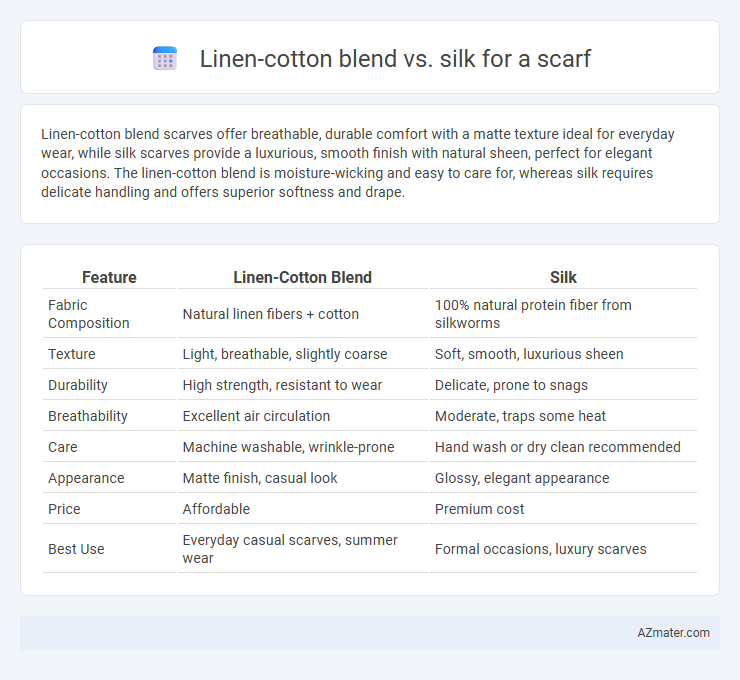 Linen-cotton blend vs. silk for a scarf

Linen-cotton blend scarves offer breathable, durable comfort with a matte texture ideal for everyday wear, while silk scarves provide a luxurious, smooth finish with natural sheen, perfect for elegant occasions. The linen-cotton blend is moisture-wicking and easy to care for, whereas silk requires delicate handling and offers superior softness and drape.

| Feature | Linen-Cotton Blend | Silk |
|---|---|---|
| Fabric Composition | Natural linen fibers + cotton | 100% natural protein fiber from silkworms |
| Texture | Light, breathable, slightly coarse | Soft, smooth, luxurious sheen |
| Durability | High strength, resistant to wear | Delicate, prone to snags |
| Breathability | Excellent air circulation | Moderate, traps some heat |
| Care | Machine washable, wrinkle-prone | Hand wash or dry clean recommended |
| Appearance | Matte finish, casual look | Glossy, elegant appearance |
| Price | Affordable | Premium cost |
| Best Use | Everyday casual scarves, summer wear | Formal occasions, luxury scarves |

AZmater.com