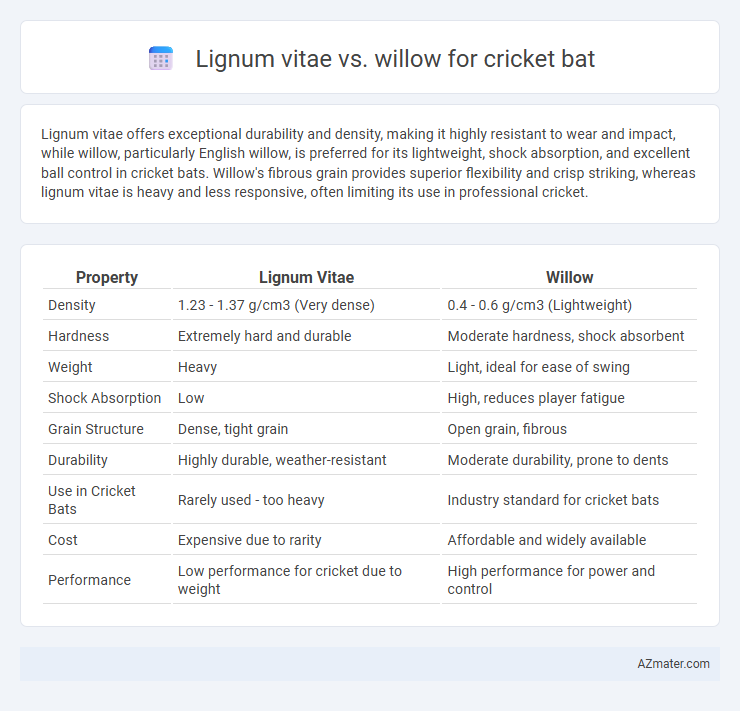 Lignum vitae vs. willow for cricket bat

Lignum vitae offers exceptional durability and density, making it highly resistant to wear and impact, while willow, particularly English willow, is preferred for its lightweight, shock absorption, and excellent ball control in cricket bats. Willow's fibrous grain provides superior flexibility and crisp striking, whereas lignum vitae is heavy and less responsive, often limiting its use in professional cricket.

| Property | Lignum Vitae | Willow |
|---|---|---|
| Density | 1.23 - 1.37 g/cm3 (Very dense) | 0.4 - 0.6 g/cm3 (Lightweight) |
| Hardness | Extremely hard and durable | Moderate hardness, shock absorbent |
| Weight | Heavy | Light, ideal for ease of swing |
| Shock Absorption | Low | High, reduces player fatigue |
| Grain Structure | Dense, tight grain | Open grain, fibrous |
| Durability | Highly durable, weather-resistant | Moderate durability, prone to dents |
| Use in Cricket Bats | Rarely used - too heavy | Industry standard for cricket bats |
| Cost | Expensive due to rarity | Affordable and widely available |
| Performance | Low performance for cricket due to weight | High performance for power and control |

AZmater.com