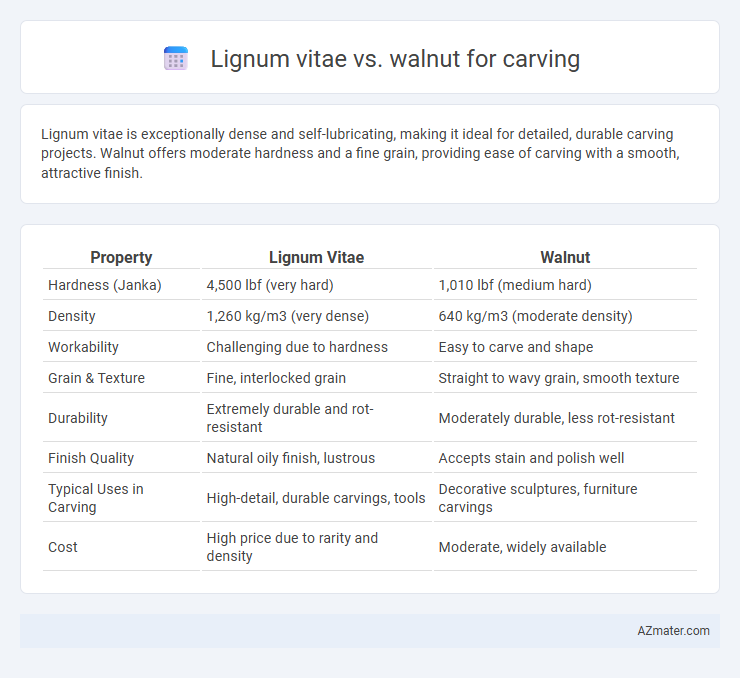 Lignum vitae vs. walnut for carving

Lignum vitae is exceptionally dense and self-lubricating, making it ideal for detailed, durable carving projects. Walnut offers moderate hardness and a fine grain, providing ease of carving with a smooth, attractive finish.

| Property | Lignum Vitae | Walnut |
|---|---|---|
| Hardness (Janka) | 4,500 lbf (very hard) | 1,010 lbf (medium hard) |
| Density | 1,260 kg/m3 (very dense) | 640 kg/m3 (moderate density) |
| Workability | Challenging due to hardness | Easy to carve and shape |
| Grain & Texture | Fine, interlocked grain | Straight to wavy grain, smooth texture |
| Durability | Extremely durable and rot-resistant | Moderately durable, less rot-resistant |
| Finish Quality | Natural oily finish, lustrous | Accepts stain and polish well |
| Typical Uses in Carving | High-detail, durable carvings, tools | Decorative sculptures, furniture carvings |
| Cost | High price due to rarity and density | Moderate, widely available |

AZmater.com