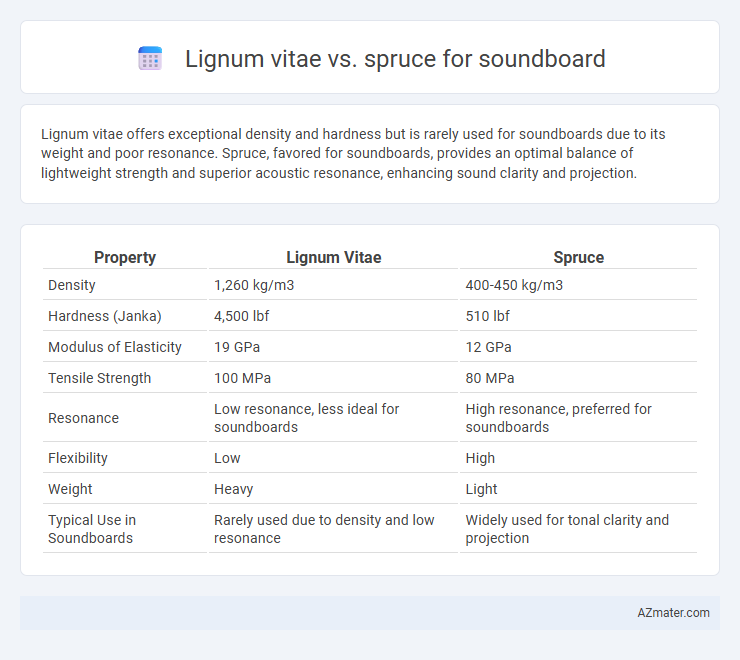 Lignum vitae vs. spruce for soundboard

Lignum vitae offers exceptional density and hardness but is rarely used for soundboards due to its weight and poor resonance. Spruce, favored for soundboards, provides an optimal balance of lightweight strength and superior acoustic resonance, enhancing sound clarity and projection.

| Property | Lignum Vitae | Spruce |
|---|---|---|
| Density | 1,260 kg/m3 | 400-450 kg/m3 |
| Hardness (Janka) | 4,500 lbf | 510 lbf |
| Modulus of Elasticity | 19 GPa | 12 GPa |
| Tensile Strength | 100 MPa | 80 MPa |
| Resonance | Low resonance, less ideal for soundboards | High resonance, preferred for soundboards |
| Flexibility | Low | High |
| Weight | Heavy | Light |
| Typical Use in Soundboards | Rarely used due to density and low resonance | Widely used for tonal clarity and projection |

AZmater.com