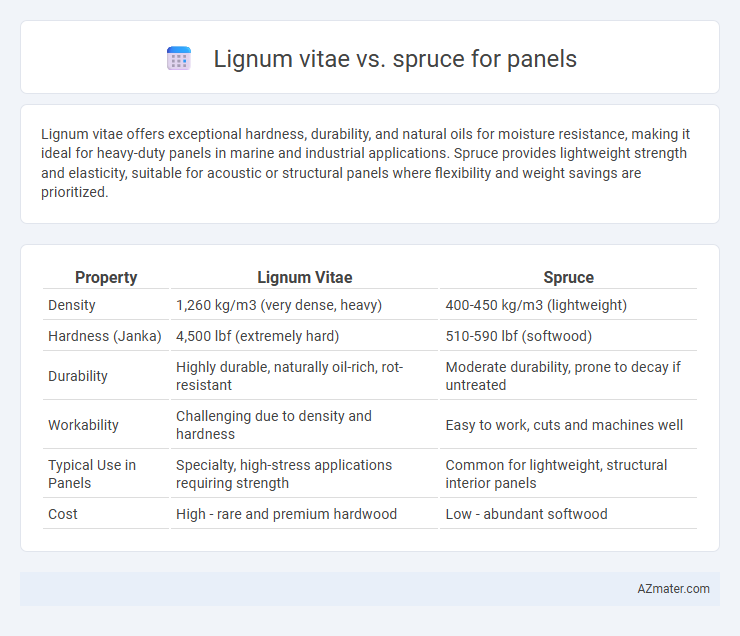 Lignum vitae vs. spruce for panels

Lignum vitae offers exceptional hardness, durability, and natural oils for moisture resistance, making it ideal for heavy-duty panels in marine and industrial applications. Spruce provides lightweight strength and elasticity, suitable for acoustic or structural panels where flexibility and weight savings are prioritized.

| Property | Lignum Vitae | Spruce |
|---|---|---|
| Density | 1,260 kg/m3 (very dense, heavy) | 400-450 kg/m3 (lightweight) |
| Hardness (Janka) | 4,500 lbf (extremely hard) | 510-590 lbf (softwood) |
| Durability | Highly durable, naturally oil-rich, rot-resistant | Moderate durability, prone to decay if untreated |
| Workability | Challenging due to density and hardness | Easy to work, cuts and machines well |
| Typical Use in Panels | Specialty, high-stress applications requiring strength | Common for lightweight, structural interior panels |
| Cost | High - rare and premium hardwood | Low - abundant softwood |

AZmater.com