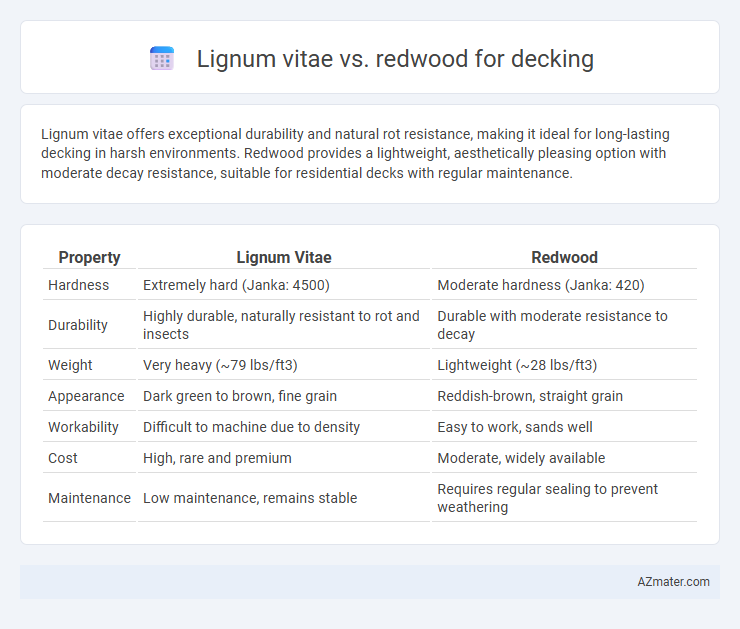 Lignum vitae vs. redwood for decking

Lignum vitae offers exceptional durability and natural rot resistance, making it ideal for long-lasting decking in harsh environments. Redwood provides a lightweight, aesthetically pleasing option with moderate decay resistance, suitable for residential decks with regular maintenance.

| Property | Lignum Vitae | Redwood |
|---|---|---|
| Hardness | Extremely hard (Janka: 4500) | Moderate hardness (Janka: 420) |
| Durability | Highly durable, naturally resistant to rot and insects | Durable with moderate resistance to decay |
| Weight | Very heavy (~79 lbs/ft3) | Lightweight (~28 lbs/ft3) |
| Appearance | Dark green to brown, fine grain | Reddish-brown, straight grain |
| Workability | Difficult to machine due to density | Easy to work, sands well |
| Cost | High, rare and premium | Moderate, widely available |
| Maintenance | Low maintenance, remains stable | Requires regular sealing to prevent weathering |

AZmater.com