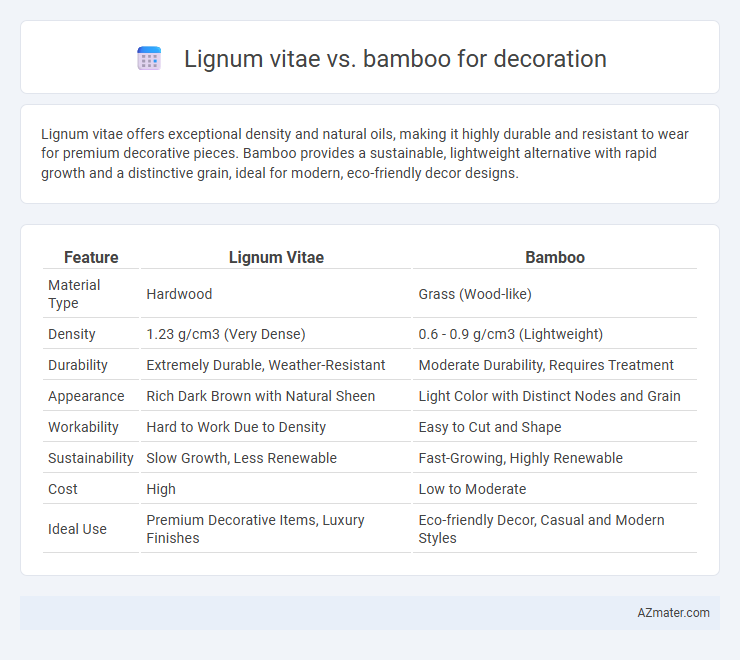 Lignum vitae vs. bamboo for decoration

Lignum vitae offers exceptional density and natural oils, making it highly durable and resistant to wear for premium decorative pieces. Bamboo provides a sustainable, lightweight alternative with rapid growth and a distinctive grain, ideal for modern, eco-friendly decor designs.

| Feature | Lignum Vitae | Bamboo |
|---|---|---|
| Material Type | Hardwood | Grass (Wood-like) |
| Density | 1.23 g/cm3 (Very Dense) | 0.6 - 0.9 g/cm3 (Lightweight) |
| Durability | Extremely Durable, Weather-Resistant | Moderate Durability, Requires Treatment |
| Appearance | Rich Dark Brown with Natural Sheen | Light Color with Distinct Nodes and Grain |
| Workability | Hard to Work Due to Density | Easy to Cut and Shape |
| Sustainability | Slow Growth, Less Renewable | Fast-Growing, Highly Renewable |
| Cost | High | Low to Moderate |
| Ideal Use | Premium Decorative Items, Luxury Finishes | Eco-friendly Decor, Casual and Modern Styles |

AZmater.com