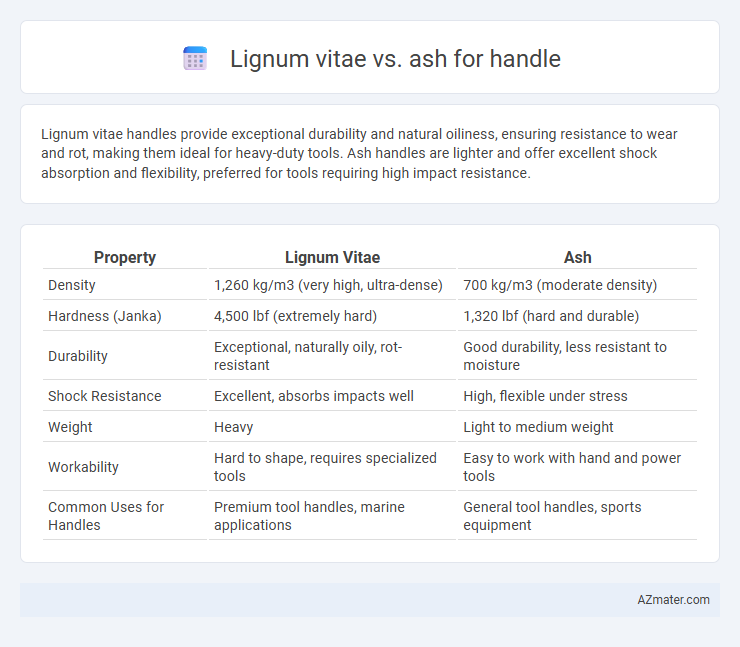 Lignum vitae vs. ash for handle

Lignum vitae handles provide exceptional durability and natural oiliness, ensuring resistance to wear and rot, making them ideal for heavy-duty tools. Ash handles are lighter and offer excellent shock absorption and flexibility, preferred for tools requiring high impact resistance.

| Property | Lignum Vitae | Ash |
|---|---|---|
| Density | 1,260 kg/m3 (very high, ultra-dense) | 700 kg/m3 (moderate density) |
| Hardness (Janka) | 4,500 lbf (extremely hard) | 1,320 lbf (hard and durable) |
| Durability | Exceptional, naturally oily, rot-resistant | Good durability, less resistant to moisture |
| Shock Resistance | Excellent, absorbs impacts well | High, flexible under stress |
| Weight | Heavy | Light to medium weight |
| Workability | Hard to shape, requires specialized tools | Easy to work with hand and power tools |
| Common Uses for Handles | Premium tool handles, marine applications | General tool handles, sports equipment |

AZmater.com