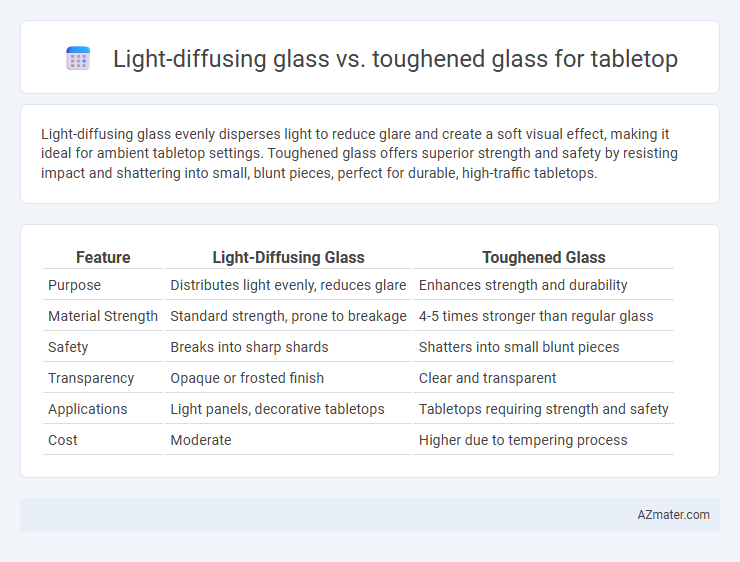 Light-diffusing glass vs. toughened glass for tabletop

Light-diffusing glass evenly disperses light to reduce glare and create a soft visual effect, making it ideal for ambient tabletop settings. Toughened glass offers superior strength and safety by resisting impact and shattering into small, blunt pieces, perfect for durable, high-traffic tabletops.

| Feature | Light-Diffusing Glass | Toughened Glass |
|---|---|---|
| Purpose | Distributes light evenly, reduces glare | Enhances strength and durability |
| Material Strength | Standard strength, prone to breakage | 4-5 times stronger than regular glass |
| Safety | Breaks into sharp shards | Shatters into small blunt pieces |
| Transparency | Opaque or frosted finish | Clear and transparent |
| Applications | Light panels, decorative tabletops | Tabletops requiring strength and safety |
| Cost | Moderate | Higher due to tempering process |

AZmater.com