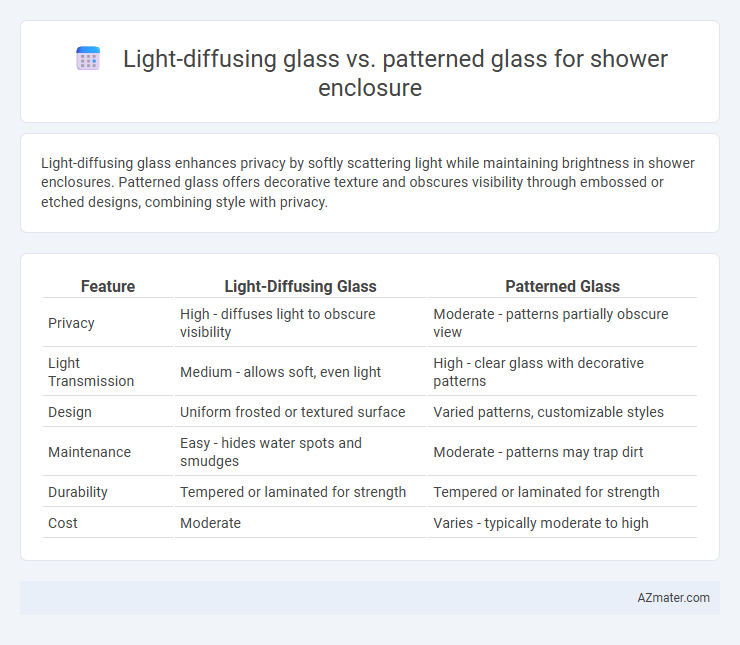 Light-diffusing glass vs. patterned glass for shower enclosure

Light-diffusing glass enhances privacy by softly scattering light while maintaining brightness in shower enclosures. Patterned glass offers decorative texture and obscures visibility through embossed or etched designs, combining style with privacy.

| Feature | Light-Diffusing Glass | Patterned Glass |
|---|---|---|
| Privacy | High - diffuses light to obscure visibility | Moderate - patterns partially obscure view |
| Light Transmission | Medium - allows soft, even light | High - clear glass with decorative patterns |
| Design | Uniform frosted or textured surface | Varied patterns, customizable styles |
| Maintenance | Easy - hides water spots and smudges | Moderate - patterns may trap dirt |
| Durability | Tempered or laminated for strength | Tempered or laminated for strength |
| Cost | Moderate | Varies - typically moderate to high |

AZmater.com