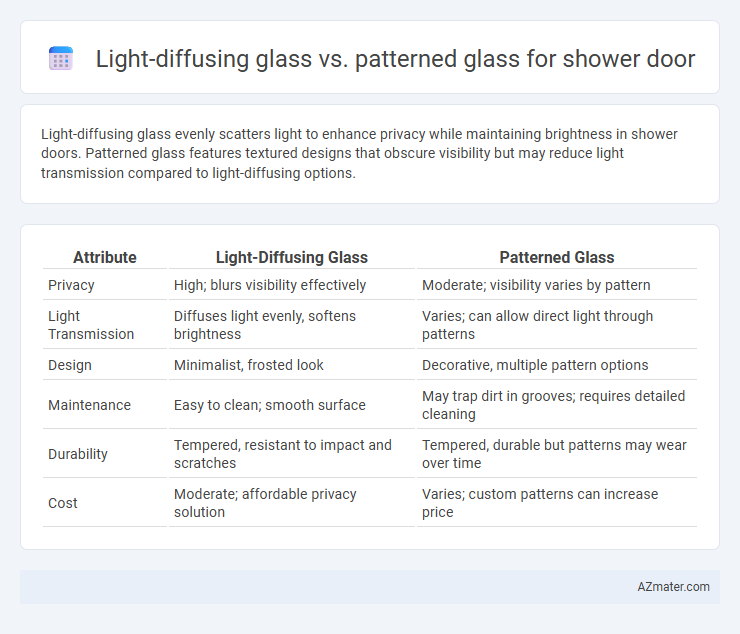 Light-diffusing glass vs. patterned glass for shower door

Light-diffusing glass evenly scatters light to enhance privacy while maintaining brightness in shower doors. Patterned glass features textured designs that obscure visibility but may reduce light transmission compared to light-diffusing options.

| Attribute | Light-Diffusing Glass | Patterned Glass |
|---|---|---|
| Privacy | High; blurs visibility effectively | Moderate; visibility varies by pattern |
| Light Transmission | Diffuses light evenly, softens brightness | Varies; can allow direct light through patterns |
| Design | Minimalist, frosted look | Decorative, multiple pattern options |
| Maintenance | Easy to clean; smooth surface | May trap dirt in grooves; requires detailed cleaning |
| Durability | Tempered, resistant to impact and scratches | Tempered, durable but patterns may wear over time |
| Cost | Moderate; affordable privacy solution | Varies; custom patterns can increase price |

AZmater.com