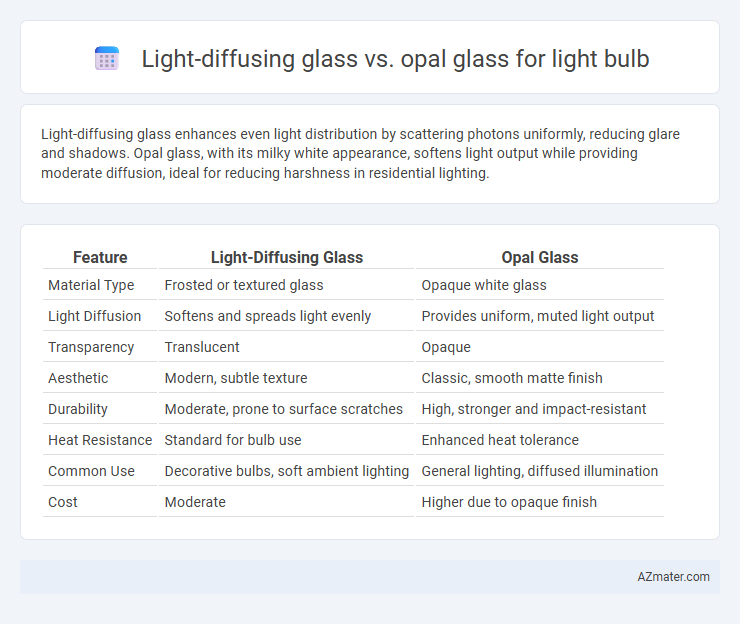 Light-diffusing glass vs. opal glass for light bulb

Light-diffusing glass enhances even light distribution by scattering photons uniformly, reducing glare and shadows. Opal glass, with its milky white appearance, softens light output while providing moderate diffusion, ideal for reducing harshness in residential lighting.

| Feature | Light-Diffusing Glass | Opal Glass |
|---|---|---|
| Material Type | Frosted or textured glass | Opaque white glass |
| Light Diffusion | Softens and spreads light evenly | Provides uniform, muted light output |
| Transparency | Translucent | Opaque |
| Aesthetic | Modern, subtle texture | Classic, smooth matte finish |
| Durability | Moderate, prone to surface scratches | High, stronger and impact-resistant |
| Heat Resistance | Standard for bulb use | Enhanced heat tolerance |
| Common Use | Decorative bulbs, soft ambient lighting | General lighting, diffused illumination |
| Cost | Moderate | Higher due to opaque finish |

AZmater.com