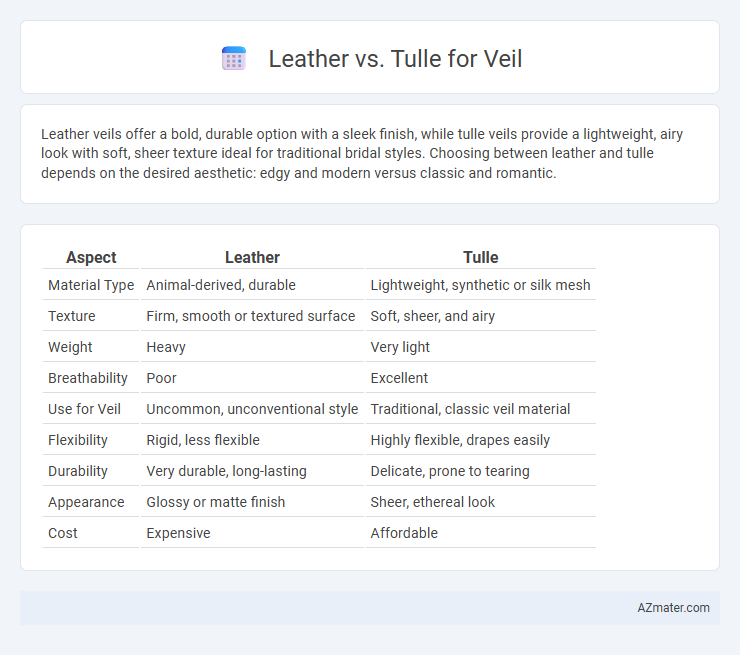 Leather vs. Tulle for Veil

Leather veils offer a bold, durable option with a sleek finish, while tulle veils provide a lightweight, airy look with soft, sheer texture ideal for traditional bridal styles. Choosing between leather and tulle depends on the desired aesthetic: edgy and modern versus classic and romantic.

| Aspect | Leather | Tulle |
|---|---|---|
| Material Type | Animal-derived, durable | Lightweight, synthetic or silk mesh |
| Texture | Firm, smooth or textured surface | Soft, sheer, and airy |
| Weight | Heavy | Very light |
| Breathability | Poor | Excellent |
| Use for Veil | Uncommon, unconventional style | Traditional, classic veil material |
| Flexibility | Rigid, less flexible | Highly flexible, drapes easily |
| Durability | Very durable, long-lasting | Delicate, prone to tearing |
| Appearance | Glossy or matte finish | Sheer, ethereal look |
| Cost | Expensive | Affordable |

AZmater.com