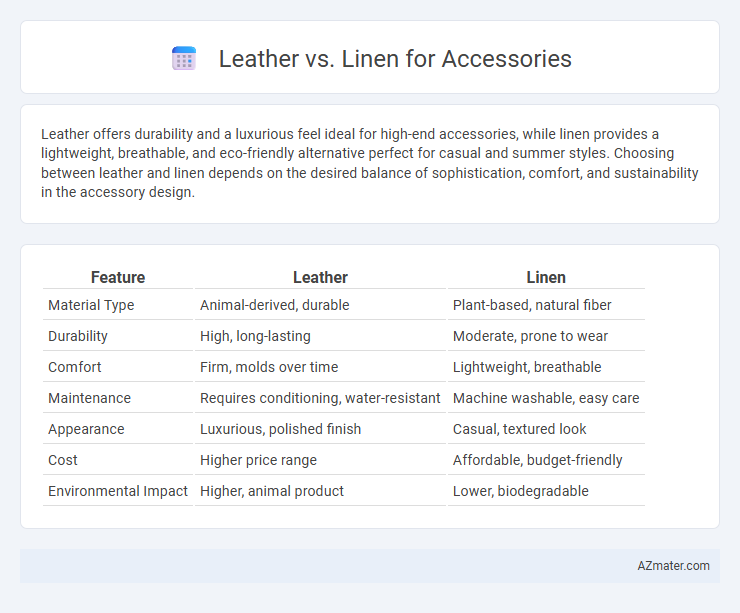 Leather vs. Linen for Accessories

Leather offers durability and a luxurious feel ideal for high-end accessories, while linen provides a lightweight, breathable, and eco-friendly alternative perfect for casual and summer styles. Choosing between leather and linen depends on the desired balance of sophistication, comfort, and sustainability in the accessory design.

| Feature | Leather | Linen |
|---|---|---|
| Material Type | Animal-derived, durable | Plant-based, natural fiber |
| Durability | High, long-lasting | Moderate, prone to wear |
| Comfort | Firm, molds over time | Lightweight, breathable |
| Maintenance | Requires conditioning, water-resistant | Machine washable, easy care |
| Appearance | Luxurious, polished finish | Casual, textured look |
| Cost | Higher price range | Affordable, budget-friendly |
| Environmental Impact | Higher, animal product | Lower, biodegradable |

AZmater.com