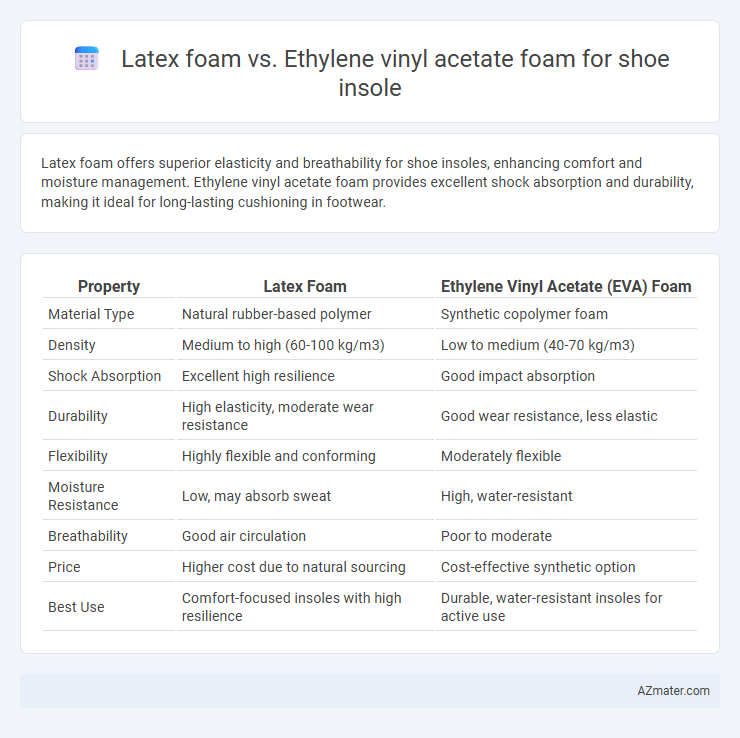 Latex foam vs. Ethylene vinyl acetate foam for shoe insole

Latex foam offers superior elasticity and breathability for shoe insoles, enhancing comfort and moisture management. Ethylene vinyl acetate foam provides excellent shock absorption and durability, making it ideal for long-lasting cushioning in footwear.

| Property | Latex Foam | Ethylene Vinyl Acetate (EVA) Foam |
|---|---|---|
| Material Type | Natural rubber-based polymer | Synthetic copolymer foam |
| Density | Medium to high (60-100 kg/m3) | Low to medium (40-70 kg/m3) |
| Shock Absorption | Excellent high resilience | Good impact absorption |
| Durability | High elasticity, moderate wear resistance | Good wear resistance, less elastic |
| Flexibility | Highly flexible and conforming | Moderately flexible |
| Moisture Resistance | Low, may absorb sweat | High, water-resistant |
| Breathability | Good air circulation | Poor to moderate |
| Price | Higher cost due to natural sourcing | Cost-effective synthetic option |
| Best Use | Comfort-focused insoles with high resilience | Durable, water-resistant insoles for active use |

AZmater.com