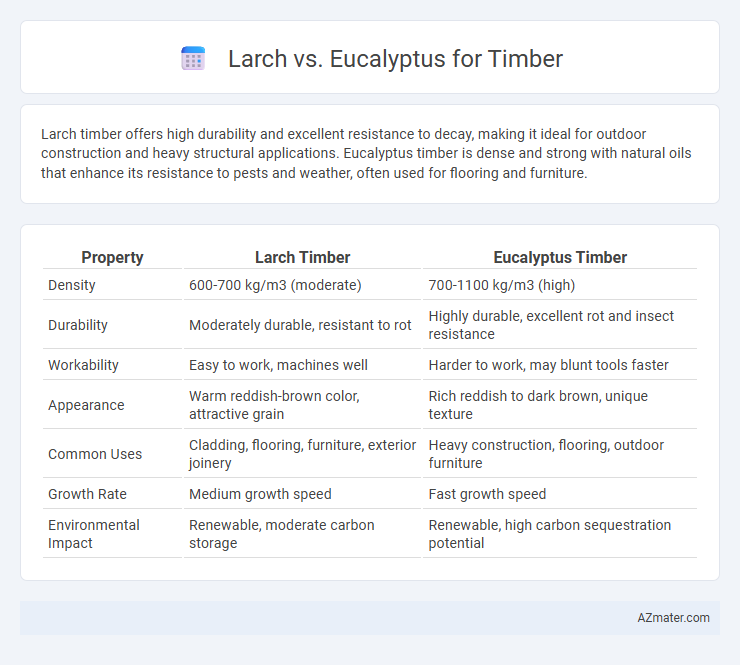 Larch vs. Eucalyptus for Timber

Larch timber offers high durability and excellent resistance to decay, making it ideal for outdoor construction and heavy structural applications. Eucalyptus timber is dense and strong with natural oils that enhance its resistance to pests and weather, often used for flooring and furniture.

| Property | Larch Timber | Eucalyptus Timber |
|---|---|---|
| Density | 600-700 kg/m3 (moderate) | 700-1100 kg/m3 (high) |
| Durability | Moderately durable, resistant to rot | Highly durable, excellent rot and insect resistance |
| Workability | Easy to work, machines well | Harder to work, may blunt tools faster |
| Appearance | Warm reddish-brown color, attractive grain | Rich reddish to dark brown, unique texture |
| Common Uses | Cladding, flooring, furniture, exterior joinery | Heavy construction, flooring, outdoor furniture |
| Growth Rate | Medium growth speed | Fast growth speed |
| Environmental Impact | Renewable, moderate carbon storage | Renewable, high carbon sequestration potential |

AZmater.com