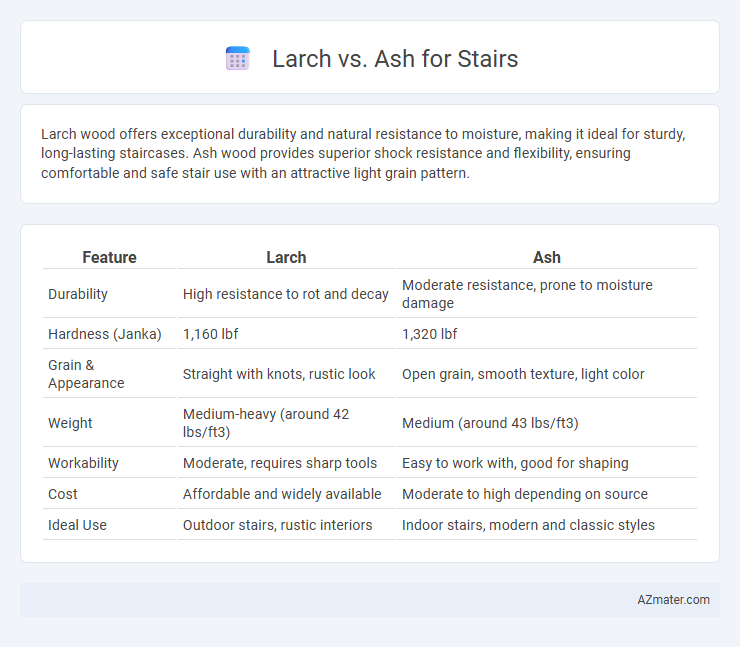 Larch vs. Ash for Stairs

Larch wood offers exceptional durability and natural resistance to moisture, making it ideal for sturdy, long-lasting staircases. Ash wood provides superior shock resistance and flexibility, ensuring comfortable and safe stair use with an attractive light grain pattern.

| Feature | Larch | Ash |
|---|---|---|
| Durability | High resistance to rot and decay | Moderate resistance, prone to moisture damage |
| Hardness (Janka) | 1,160 lbf | 1,320 lbf |
| Grain & Appearance | Straight with knots, rustic look | Open grain, smooth texture, light color |
| Weight | Medium-heavy (around 42 lbs/ft3) | Medium (around 43 lbs/ft3) |
| Workability | Moderate, requires sharp tools | Easy to work with, good for shaping |
| Cost | Affordable and widely available | Moderate to high depending on source |
| Ideal Use | Outdoor stairs, rustic interiors | Indoor stairs, modern and classic styles |

AZmater.com