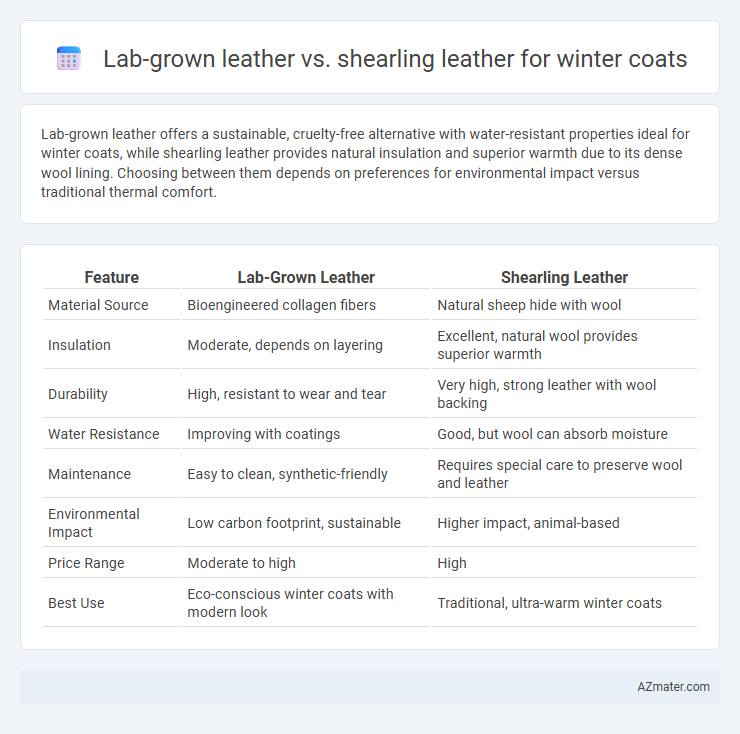 Lab-grown leather vs. shearling leather for winter coats

Lab-grown leather offers a sustainable, cruelty-free alternative with water-resistant properties ideal for winter coats, while shearling leather provides natural insulation and superior warmth due to its dense wool lining. Choosing between them depends on preferences for environmental impact versus traditional thermal comfort.

| Feature | Lab-Grown Leather | Shearling Leather |
|---|---|---|
| Material Source | Bioengineered collagen fibers | Natural sheep hide with wool |
| Insulation | Moderate, depends on layering | Excellent, natural wool provides superior warmth |
| Durability | High, resistant to wear and tear | Very high, strong leather with wool backing |
| Water Resistance | Improving with coatings | Good, but wool can absorb moisture |
| Maintenance | Easy to clean, synthetic-friendly | Requires special care to preserve wool and leather |
| Environmental Impact | Low carbon footprint, sustainable | Higher impact, animal-based |
| Price Range | Moderate to high | High |
| Best Use | Eco-conscious winter coats with modern look | Traditional, ultra-warm winter coats |

AZmater.com