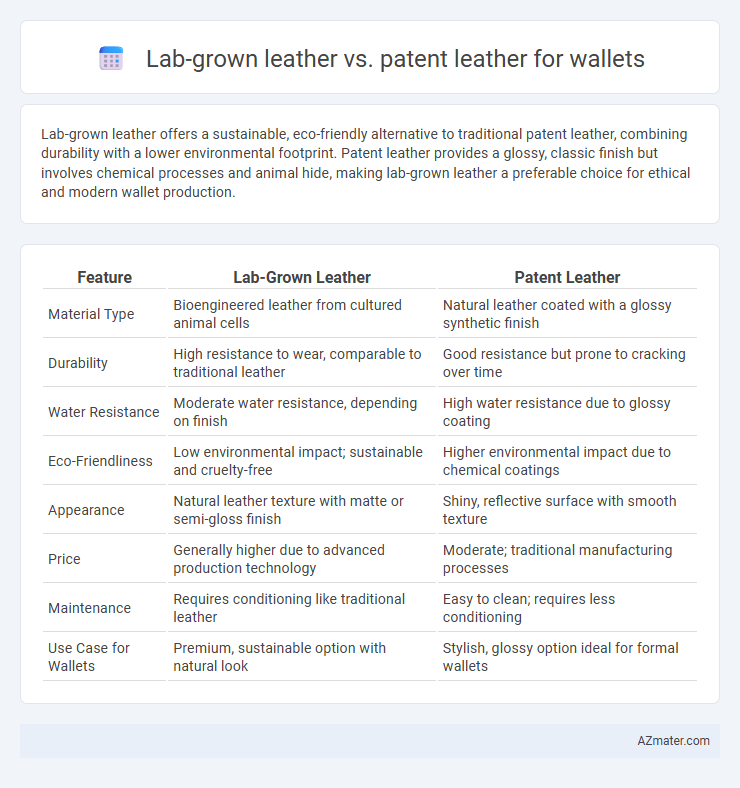 Lab-grown leather vs. patent leather for wallets

Lab-grown leather offers a sustainable, eco-friendly alternative to traditional patent leather, combining durability with a lower environmental footprint. Patent leather provides a glossy, classic finish but involves chemical processes and animal hide, making lab-grown leather a preferable choice for ethical and modern wallet production.

| Feature | Lab-Grown Leather | Patent Leather |
|---|---|---|
| Material Type | Bioengineered leather from cultured animal cells | Natural leather coated with a glossy synthetic finish |
| Durability | High resistance to wear, comparable to traditional leather | Good resistance but prone to cracking over time |
| Water Resistance | Moderate water resistance, depending on finish | High water resistance due to glossy coating |
| Eco-Friendliness | Low environmental impact; sustainable and cruelty-free | Higher environmental impact due to chemical coatings |
| Appearance | Natural leather texture with matte or semi-gloss finish | Shiny, reflective surface with smooth texture |
| Price | Generally higher due to advanced production technology | Moderate; traditional manufacturing processes |
| Maintenance | Requires conditioning like traditional leather | Easy to clean; requires less conditioning |
| Use Case for Wallets | Premium, sustainable option with natural look | Stylish, glossy option ideal for formal wallets |

AZmater.com