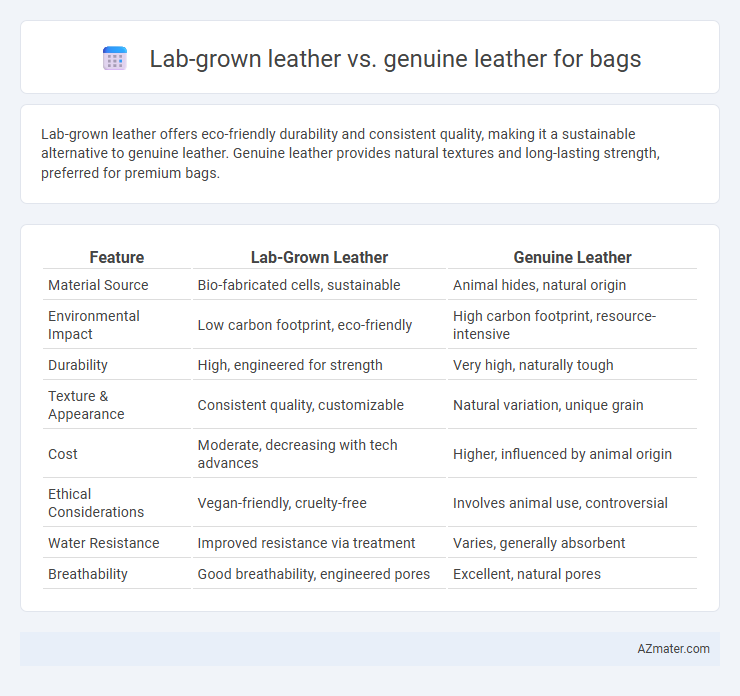 Lab-grown leather vs. genuine leather for bags

Lab-grown leather offers eco-friendly durability and consistent quality, making it a sustainable alternative to genuine leather. Genuine leather provides natural textures and long-lasting strength, preferred for premium bags.

| Feature | Lab-Grown Leather | Genuine Leather |
|---|---|---|
| Material Source | Bio-fabricated cells, sustainable | Animal hides, natural origin |
| Environmental Impact | Low carbon footprint, eco-friendly | High carbon footprint, resource-intensive |
| Durability | High, engineered for strength | Very high, naturally tough |
| Texture & Appearance | Consistent quality, customizable | Natural variation, unique grain |
| Cost | Moderate, decreasing with tech advances | Higher, influenced by animal origin |
| Ethical Considerations | Vegan-friendly, cruelty-free | Involves animal use, controversial |
| Water Resistance | Improved resistance via treatment | Varies, generally absorbent |
| Breathability | Good breathability, engineered pores | Excellent, natural pores |

AZmater.com