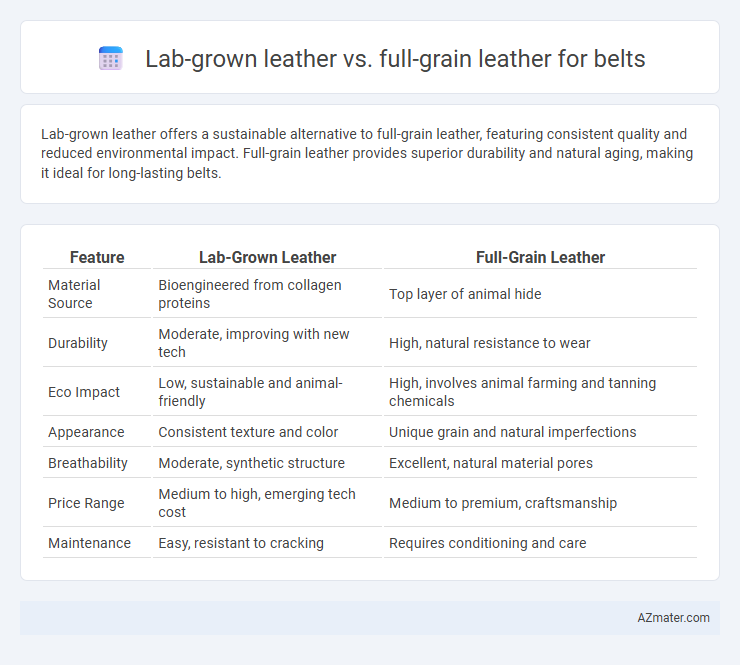 Lab-grown leather vs. full-grain leather for belts

Lab-grown leather offers a sustainable alternative to full-grain leather, featuring consistent quality and reduced environmental impact. Full-grain leather provides superior durability and natural aging, making it ideal for long-lasting belts.

| Feature | Lab-Grown Leather | Full-Grain Leather |
|---|---|---|
| Material Source | Bioengineered from collagen proteins | Top layer of animal hide |
| Durability | Moderate, improving with new tech | High, natural resistance to wear |
| Eco Impact | Low, sustainable and animal-friendly | High, involves animal farming and tanning chemicals |
| Appearance | Consistent texture and color | Unique grain and natural imperfections |
| Breathability | Moderate, synthetic structure | Excellent, natural material pores |
| Price Range | Medium to high, emerging tech cost | Medium to premium, craftsmanship |
| Maintenance | Easy, resistant to cracking | Requires conditioning and care |

AZmater.com