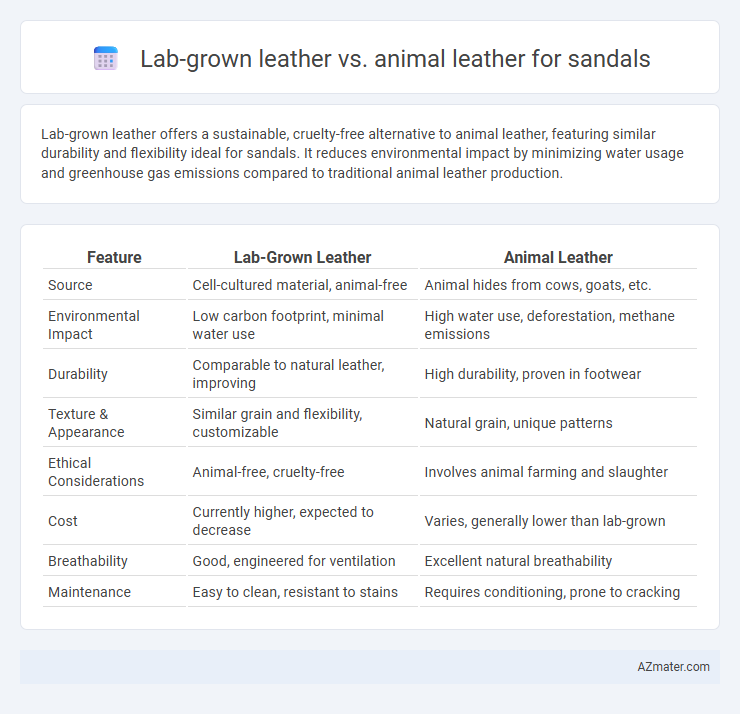 Lab-grown leather vs. animal leather for sandals

Lab-grown leather offers a sustainable, cruelty-free alternative to animal leather, featuring similar durability and flexibility ideal for sandals. It reduces environmental impact by minimizing water usage and greenhouse gas emissions compared to traditional animal leather production.

| Feature | Lab-Grown Leather | Animal Leather |
|---|---|---|
| Source | Cell-cultured material, animal-free | Animal hides from cows, goats, etc. |
| Environmental Impact | Low carbon footprint, minimal water use | High water use, deforestation, methane emissions |
| Durability | Comparable to natural leather, improving | High durability, proven in footwear |
| Texture & Appearance | Similar grain and flexibility, customizable | Natural grain, unique patterns |
| Ethical Considerations | Animal-free, cruelty-free | Involves animal farming and slaughter |
| Cost | Currently higher, expected to decrease | Varies, generally lower than lab-grown |
| Breathability | Good, engineered for ventilation | Excellent natural breathability |
| Maintenance | Easy to clean, resistant to stains | Requires conditioning, prone to cracking |

AZmater.com