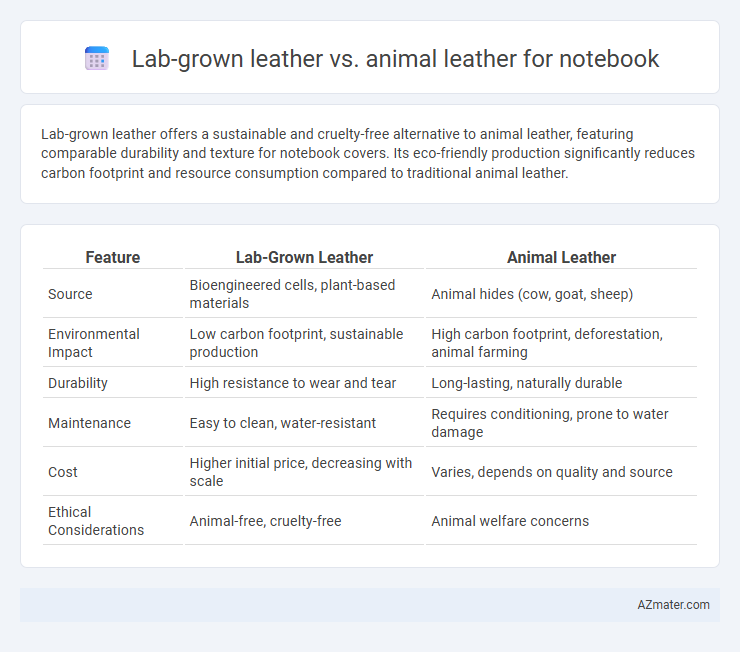 Lab-grown leather vs. animal leather for notebook

Lab-grown leather offers a sustainable and cruelty-free alternative to animal leather, featuring comparable durability and texture for notebook covers. Its eco-friendly production significantly reduces carbon footprint and resource consumption compared to traditional animal leather.

| Feature | Lab-Grown Leather | Animal Leather |
|---|---|---|
| Source | Bioengineered cells, plant-based materials | Animal hides (cow, goat, sheep) |
| Environmental Impact | Low carbon footprint, sustainable production | High carbon footprint, deforestation, animal farming |
| Durability | High resistance to wear and tear | Long-lasting, naturally durable |
| Maintenance | Easy to clean, water-resistant | Requires conditioning, prone to water damage |
| Cost | Higher initial price, decreasing with scale | Varies, depends on quality and source |
| Ethical Considerations | Animal-free, cruelty-free | Animal welfare concerns |

AZmater.com