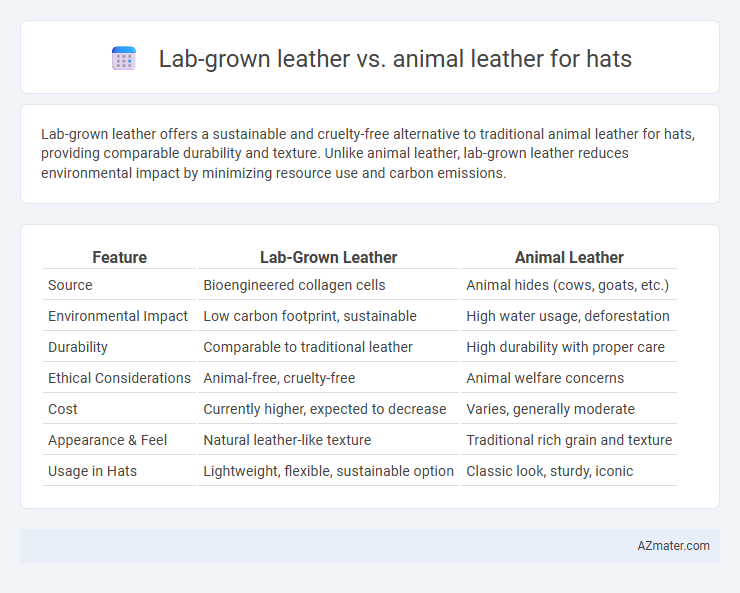 Lab-grown leather vs. animal leather for hats

Lab-grown leather offers a sustainable and cruelty-free alternative to traditional animal leather for hats, providing comparable durability and texture. Unlike animal leather, lab-grown leather reduces environmental impact by minimizing resource use and carbon emissions.

| Feature | Lab-Grown Leather | Animal Leather |
|---|---|---|
| Source | Bioengineered collagen cells | Animal hides (cows, goats, etc.) |
| Environmental Impact | Low carbon footprint, sustainable | High water usage, deforestation |
| Durability | Comparable to traditional leather | High durability with proper care |
| Ethical Considerations | Animal-free, cruelty-free | Animal welfare concerns |
| Cost | Currently higher, expected to decrease | Varies, generally moderate |
| Appearance & Feel | Natural leather-like texture | Traditional rich grain and texture |
| Usage in Hats | Lightweight, flexible, sustainable option | Classic look, sturdy, iconic |

AZmater.com