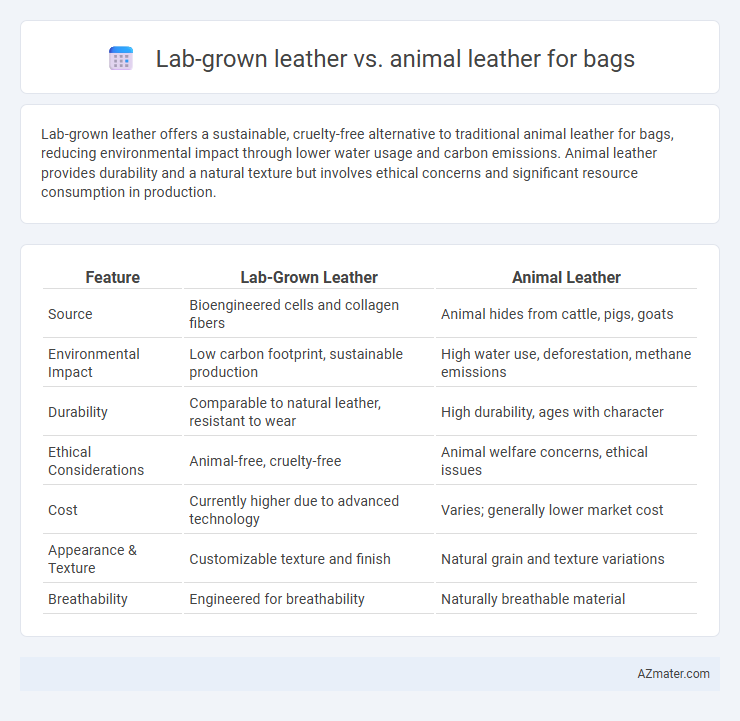 Lab-grown leather vs. animal leather for bags

Lab-grown leather offers a sustainable, cruelty-free alternative to traditional animal leather for bags, reducing environmental impact through lower water usage and carbon emissions. Animal leather provides durability and a natural texture but involves ethical concerns and significant resource consumption in production.

| Feature | Lab-Grown Leather | Animal Leather |
|---|---|---|
| Source | Bioengineered cells and collagen fibers | Animal hides from cattle, pigs, goats |
| Environmental Impact | Low carbon footprint, sustainable production | High water use, deforestation, methane emissions |
| Durability | Comparable to natural leather, resistant to wear | High durability, ages with character |
| Ethical Considerations | Animal-free, cruelty-free | Animal welfare concerns, ethical issues |
| Cost | Currently higher due to advanced technology | Varies; generally lower market cost |
| Appearance & Texture | Customizable texture and finish | Natural grain and texture variations |
| Breathability | Engineered for breathability | Naturally breathable material |

AZmater.com