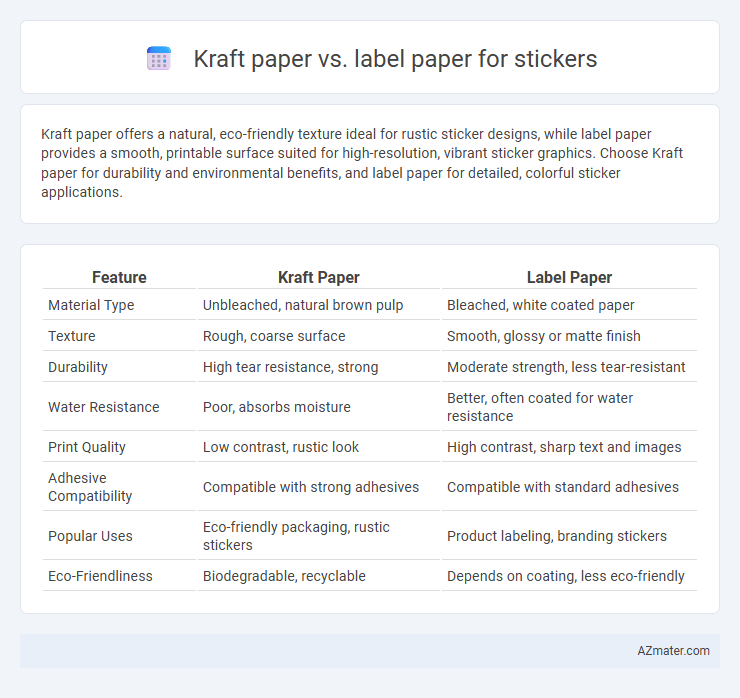 Kraft paper vs. label paper for stickers

Kraft paper offers a natural, eco-friendly texture ideal for rustic sticker designs, while label paper provides a smooth, printable surface suited for high-resolution, vibrant sticker graphics. Choose Kraft paper for durability and environmental benefits, and label paper for detailed, colorful sticker applications.

| Feature | Kraft Paper | Label Paper |
|---|---|---|
| Material Type | Unbleached, natural brown pulp | Bleached, white coated paper |
| Texture | Rough, coarse surface | Smooth, glossy or matte finish |
| Durability | High tear resistance, strong | Moderate strength, less tear-resistant |
| Water Resistance | Poor, absorbs moisture | Better, often coated for water resistance |
| Print Quality | Low contrast, rustic look | High contrast, sharp text and images |
| Adhesive Compatibility | Compatible with strong adhesives | Compatible with standard adhesives |
| Popular Uses | Eco-friendly packaging, rustic stickers | Product labeling, branding stickers |
| Eco-Friendliness | Biodegradable, recyclable | Depends on coating, less eco-friendly |

AZmater.com