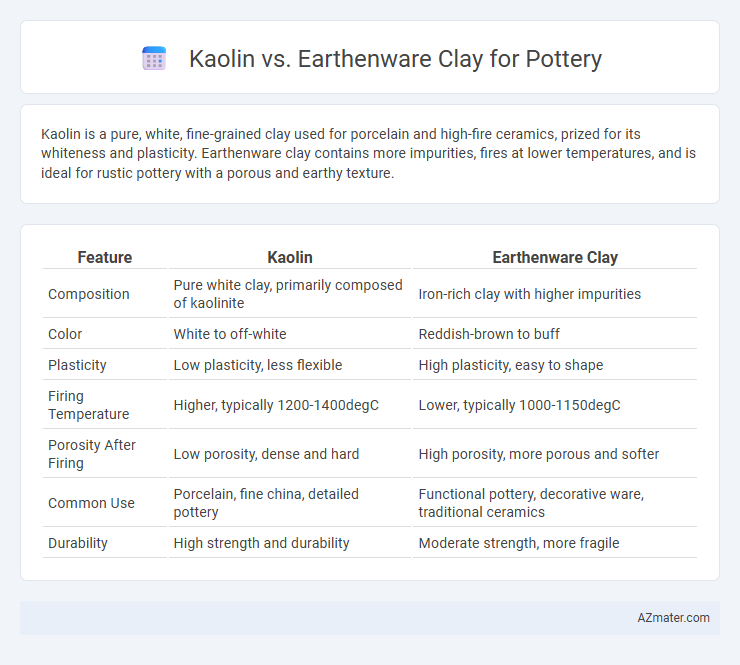 Kaolin vs. Earthenware Clay for Pottery

Kaolin is a pure, white, fine-grained clay used for porcelain and high-fire ceramics, prized for its whiteness and plasticity. Earthenware clay contains more impurities, fires at lower temperatures, and is ideal for rustic pottery with a porous and earthy texture.

| Feature | Kaolin | Earthenware Clay |
|---|---|---|
| Composition | Pure white clay, primarily composed of kaolinite | Iron-rich clay with higher impurities |
| Color | White to off-white | Reddish-brown to buff |
| Plasticity | Low plasticity, less flexible | High plasticity, easy to shape |
| Firing Temperature | Higher, typically 1200-1400degC | Lower, typically 1000-1150degC |
| Porosity After Firing | Low porosity, dense and hard | High porosity, more porous and softer |
| Common Use | Porcelain, fine china, detailed pottery | Functional pottery, decorative ware, traditional ceramics |
| Durability | High strength and durability | Moderate strength, more fragile |

AZmater.com