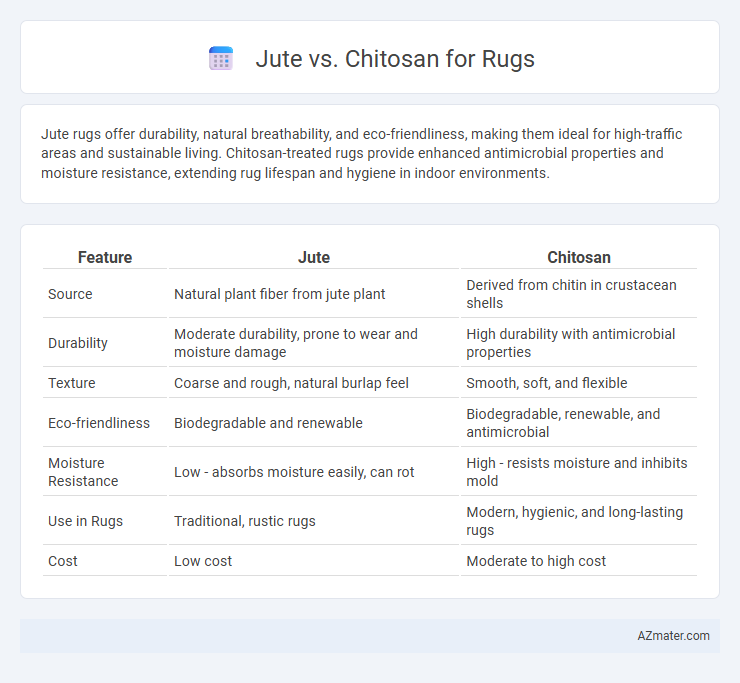 Jute vs. Chitosan for Rugs

Jute rugs offer durability, natural breathability, and eco-friendliness, making them ideal for high-traffic areas and sustainable living. Chitosan-treated rugs provide enhanced antimicrobial properties and moisture resistance, extending rug lifespan and hygiene in indoor environments.

| Feature | Jute | Chitosan |
|---|---|---|
| Source | Natural plant fiber from jute plant | Derived from chitin in crustacean shells |
| Durability | Moderate durability, prone to wear and moisture damage | High durability with antimicrobial properties |
| Texture | Coarse and rough, natural burlap feel | Smooth, soft, and flexible |
| Eco-friendliness | Biodegradable and renewable | Biodegradable, renewable, and antimicrobial |
| Moisture Resistance | Low - absorbs moisture easily, can rot | High - resists moisture and inhibits mold |
| Use in Rugs | Traditional, rustic rugs | Modern, hygienic, and long-lasting rugs |
| Cost | Low cost | Moderate to high cost |

AZmater.com