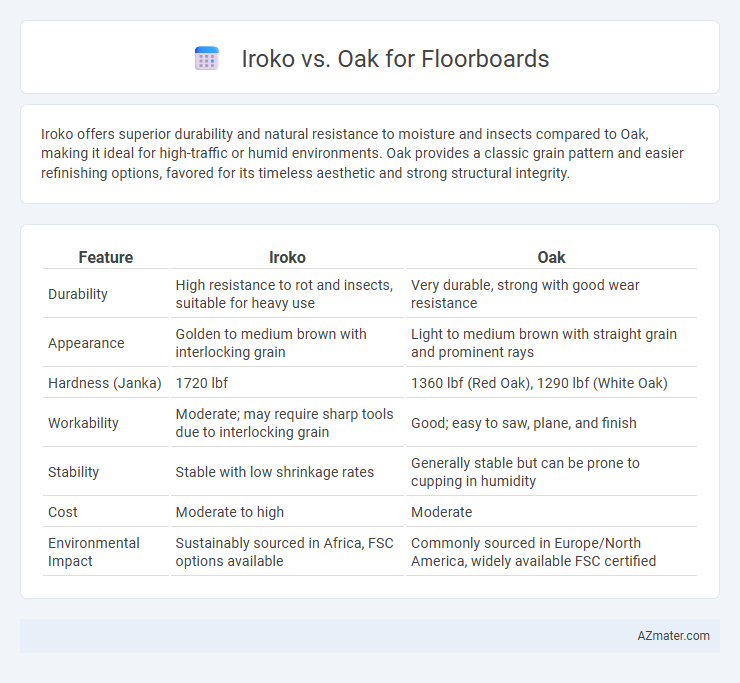 Iroko vs. Oak for Floorboards

Iroko offers superior durability and natural resistance to moisture and insects compared to Oak, making it ideal for high-traffic or humid environments. Oak provides a classic grain pattern and easier refinishing options, favored for its timeless aesthetic and strong structural integrity.

| Feature | Iroko | Oak |
|---|---|---|
| Durability | High resistance to rot and insects, suitable for heavy use | Very durable, strong with good wear resistance |
| Appearance | Golden to medium brown with interlocking grain | Light to medium brown with straight grain and prominent rays |
| Hardness (Janka) | 1720 lbf | 1360 lbf (Red Oak), 1290 lbf (White Oak) |
| Workability | Moderate; may require sharp tools due to interlocking grain | Good; easy to saw, plane, and finish |
| Stability | Stable with low shrinkage rates | Generally stable but can be prone to cupping in humidity |
| Cost | Moderate to high | Moderate |
| Environmental Impact | Sustainably sourced in Africa, FSC options available | Commonly sourced in Europe/North America, widely available FSC certified |

AZmater.com