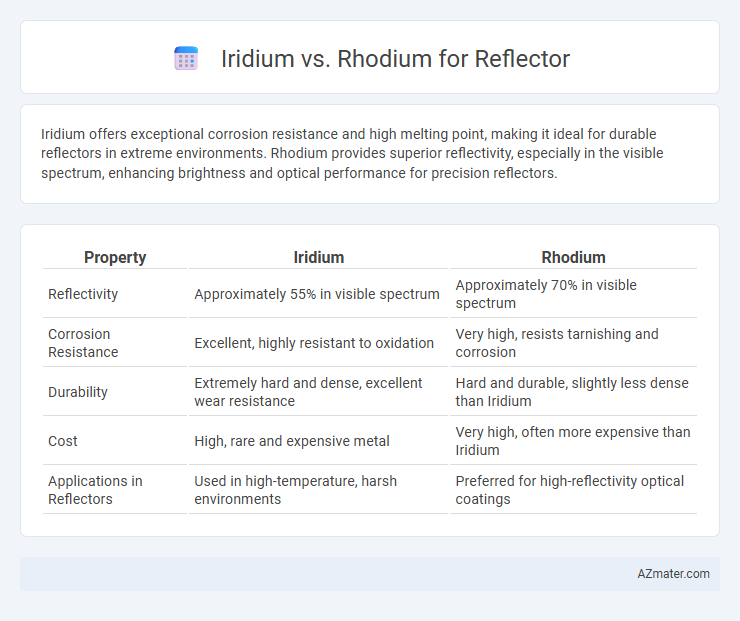 Iridium vs. Rhodium for Reflector

Iridium offers exceptional corrosion resistance and high melting point, making it ideal for durable reflectors in extreme environments. Rhodium provides superior reflectivity, especially in the visible spectrum, enhancing brightness and optical performance for precision reflectors.

| Property | Iridium | Rhodium |
|---|---|---|
| Reflectivity | Approximately 55% in visible spectrum | Approximately 70% in visible spectrum |
| Corrosion Resistance | Excellent, highly resistant to oxidation | Very high, resists tarnishing and corrosion |
| Durability | Extremely hard and dense, excellent wear resistance | Hard and durable, slightly less dense than Iridium |
| Cost | High, rare and expensive metal | Very high, often more expensive than Iridium |
| Applications in Reflectors | Used in high-temperature, harsh environments | Preferred for high-reflectivity optical coatings |

AZmater.com