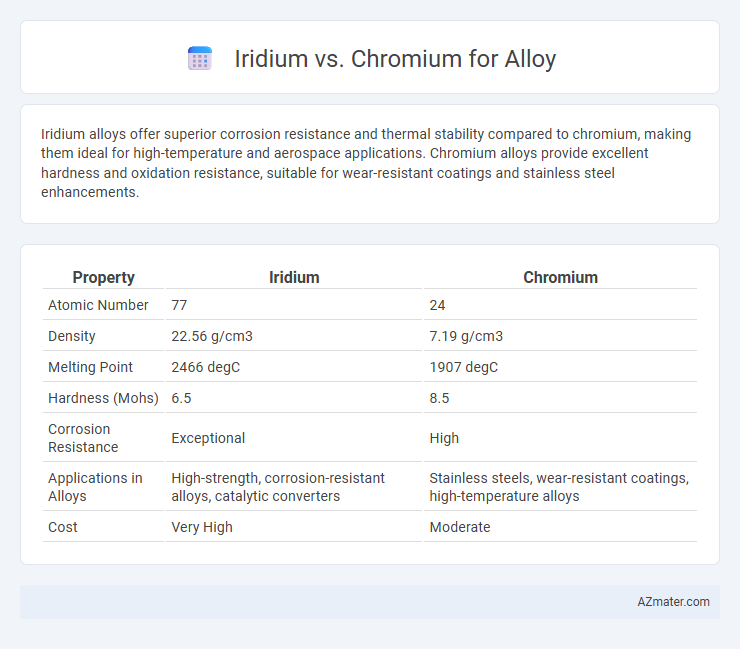 Iridium vs. Chromium for Alloy

Iridium alloys offer superior corrosion resistance and thermal stability compared to chromium, making them ideal for high-temperature and aerospace applications. Chromium alloys provide excellent hardness and oxidation resistance, suitable for wear-resistant coatings and stainless steel enhancements.

| Property | Iridium | Chromium |
|---|---|---|
| Atomic Number | 77 | 24 |
| Density | 22.56 g/cm3 | 7.19 g/cm3 |
| Melting Point | 2466 degC | 1907 degC |
| Hardness (Mohs) | 6.5 | 8.5 |
| Corrosion Resistance | Exceptional | High |
| Applications in Alloys | High-strength, corrosion-resistant alloys, catalytic converters | Stainless steels, wear-resistant coatings, high-temperature alloys |
| Cost | Very High | Moderate |

AZmater.com