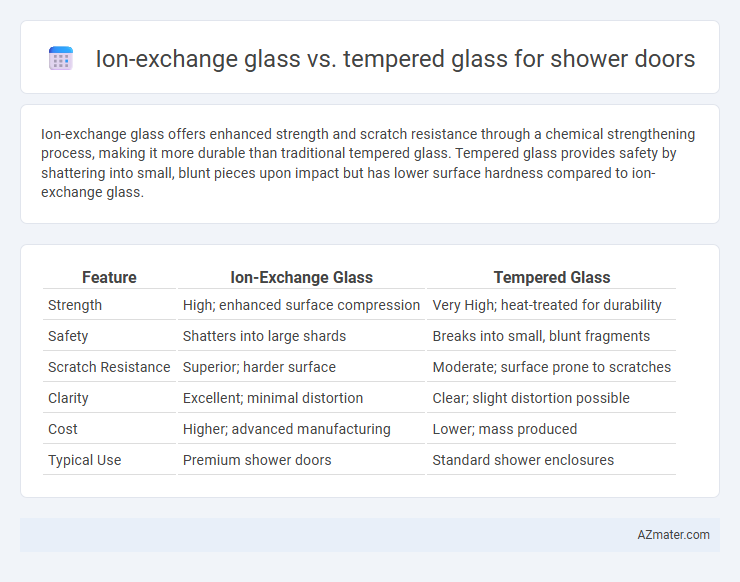 Ion-exchange glass vs. tempered glass for shower doors

Ion-exchange glass offers enhanced strength and scratch resistance through a chemical strengthening process, making it more durable than traditional tempered glass. Tempered glass provides safety by shattering into small, blunt pieces upon impact but has lower surface hardness compared to ion-exchange glass.

| Feature | Ion-Exchange Glass | Tempered Glass |
|---|---|---|
| Strength | High; enhanced surface compression | Very High; heat-treated for durability |
| Safety | Shatters into large shards | Breaks into small, blunt fragments |
| Scratch Resistance | Superior; harder surface | Moderate; surface prone to scratches |
| Clarity | Excellent; minimal distortion | Clear; slight distortion possible |
| Cost | Higher; advanced manufacturing | Lower; mass produced |
| Typical Use | Premium shower doors | Standard shower enclosures |

AZmater.com