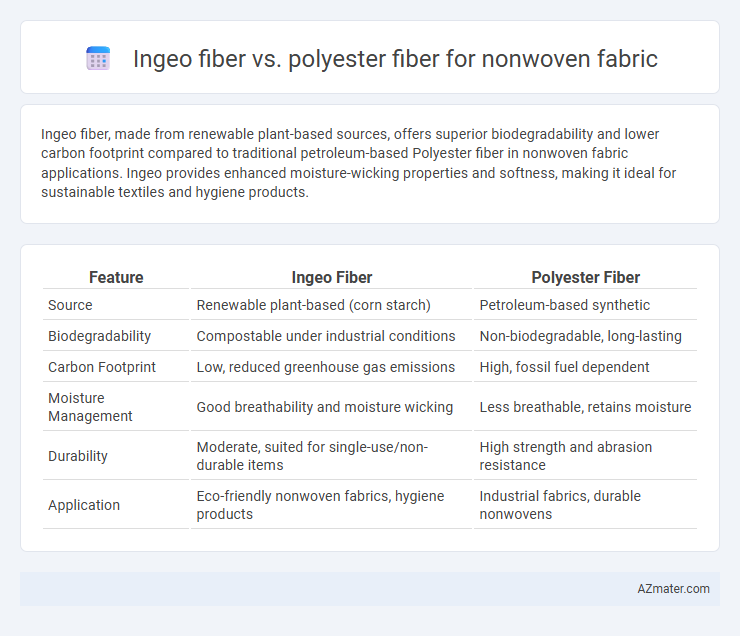 Ingeo fiber vs. polyester fiber for nonwoven fabric

Ingeo fiber, made from renewable plant-based sources, offers superior biodegradability and lower carbon footprint compared to traditional petroleum-based Polyester fiber in nonwoven fabric applications. Ingeo provides enhanced moisture-wicking properties and softness, making it ideal for sustainable textiles and hygiene products.

| Feature | Ingeo Fiber | Polyester Fiber |
|---|---|---|
| Source | Renewable plant-based (corn starch) | Petroleum-based synthetic |
| Biodegradability | Compostable under industrial conditions | Non-biodegradable, long-lasting |
| Carbon Footprint | Low, reduced greenhouse gas emissions | High, fossil fuel dependent |
| Moisture Management | Good breathability and moisture wicking | Less breathable, retains moisture |
| Durability | Moderate, suited for single-use/non-durable items | High strength and abrasion resistance |
| Application | Eco-friendly nonwoven fabrics, hygiene products | Industrial fabrics, durable nonwovens |

AZmater.com