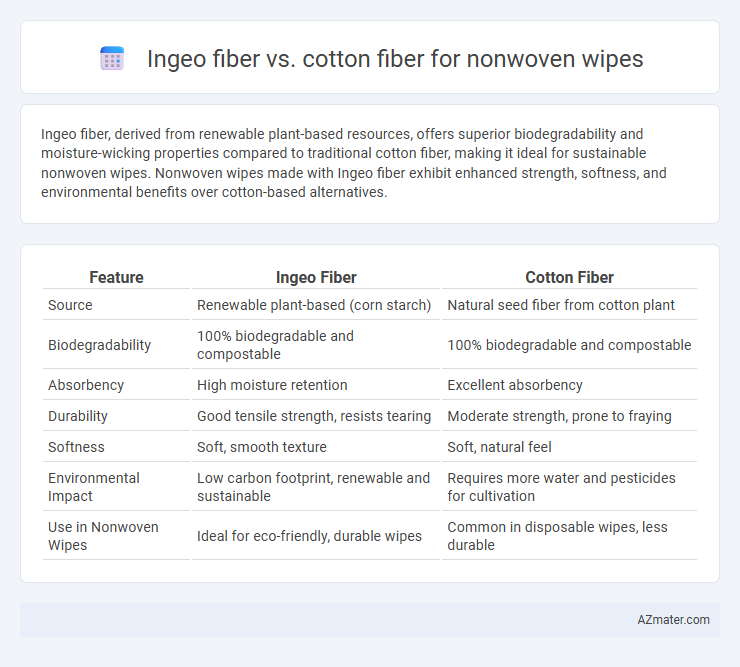 Ingeo fiber vs. cotton fiber for nonwoven wipes

Ingeo fiber, derived from renewable plant-based resources, offers superior biodegradability and moisture-wicking properties compared to traditional cotton fiber, making it ideal for sustainable nonwoven wipes. Nonwoven wipes made with Ingeo fiber exhibit enhanced strength, softness, and environmental benefits over cotton-based alternatives.

| Feature | Ingeo Fiber | Cotton Fiber |
|---|---|---|
| Source | Renewable plant-based (corn starch) | Natural seed fiber from cotton plant |
| Biodegradability | 100% biodegradable and compostable | 100% biodegradable and compostable |
| Absorbency | High moisture retention | Excellent absorbency |
| Durability | Good tensile strength, resists tearing | Moderate strength, prone to fraying |
| Softness | Soft, smooth texture | Soft, natural feel |
| Environmental Impact | Low carbon footprint, renewable and sustainable | Requires more water and pesticides for cultivation |
| Use in Nonwoven Wipes | Ideal for eco-friendly, durable wipes | Common in disposable wipes, less durable |

AZmater.com