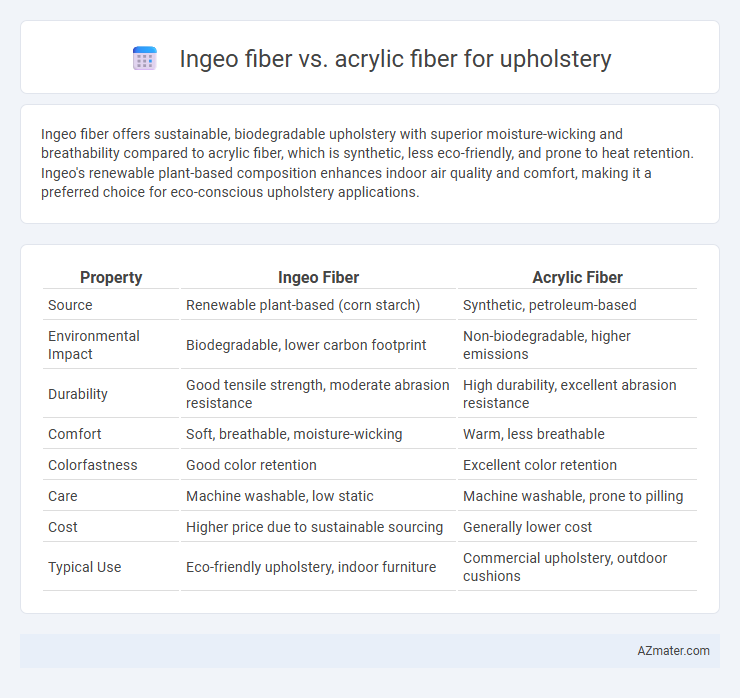 Ingeo fiber vs. acrylic fiber for upholstery

Ingeo fiber offers sustainable, biodegradable upholstery with superior moisture-wicking and breathability compared to acrylic fiber, which is synthetic, less eco-friendly, and prone to heat retention. Ingeo's renewable plant-based composition enhances indoor air quality and comfort, making it a preferred choice for eco-conscious upholstery applications.

| Property | Ingeo Fiber | Acrylic Fiber |
|---|---|---|
| Source | Renewable plant-based (corn starch) | Synthetic, petroleum-based |
| Environmental Impact | Biodegradable, lower carbon footprint | Non-biodegradable, higher emissions |
| Durability | Good tensile strength, moderate abrasion resistance | High durability, excellent abrasion resistance |
| Comfort | Soft, breathable, moisture-wicking | Warm, less breathable |
| Colorfastness | Good color retention | Excellent color retention |
| Care | Machine washable, low static | Machine washable, prone to pilling |
| Cost | Higher price due to sustainable sourcing | Generally lower cost |
| Typical Use | Eco-friendly upholstery, indoor furniture | Commercial upholstery, outdoor cushions |

AZmater.com