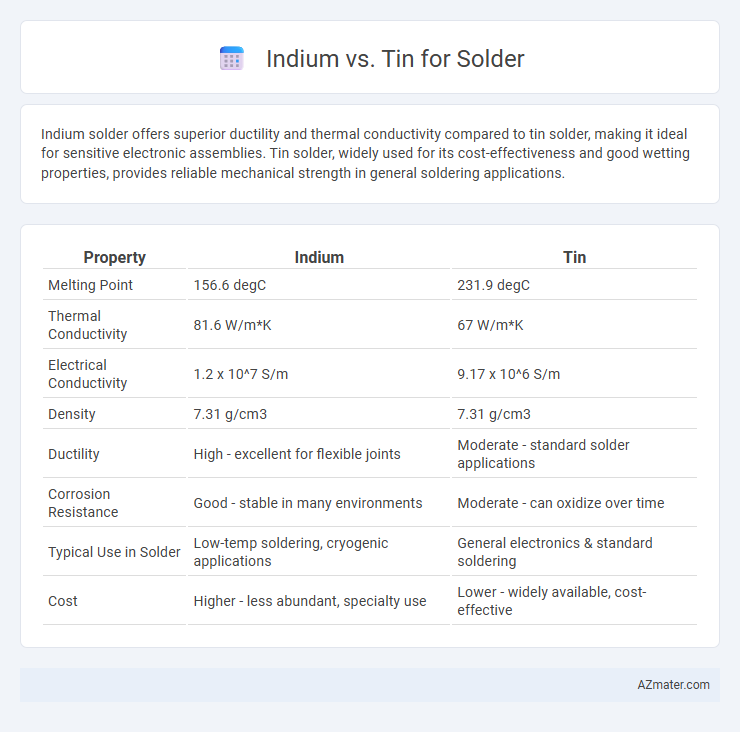 Indium vs. Tin for Solder

Indium solder offers superior ductility and thermal conductivity compared to tin solder, making it ideal for sensitive electronic assemblies. Tin solder, widely used for its cost-effectiveness and good wetting properties, provides reliable mechanical strength in general soldering applications.

| Property | Indium | Tin |
|---|---|---|
| Melting Point | 156.6 degC | 231.9 degC |
| Thermal Conductivity | 81.6 W/m*K | 67 W/m*K |
| Electrical Conductivity | 1.2 x 10^7 S/m | 9.17 x 10^6 S/m |
| Density | 7.31 g/cm3 | 7.31 g/cm3 |
| Ductility | High - excellent for flexible joints | Moderate - standard solder applications |
| Corrosion Resistance | Good - stable in many environments | Moderate - can oxidize over time |
| Typical Use in Solder | Low-temp soldering, cryogenic applications | General electronics & standard soldering |
| Cost | Higher - less abundant, specialty use | Lower - widely available, cost-effective |

AZmater.com