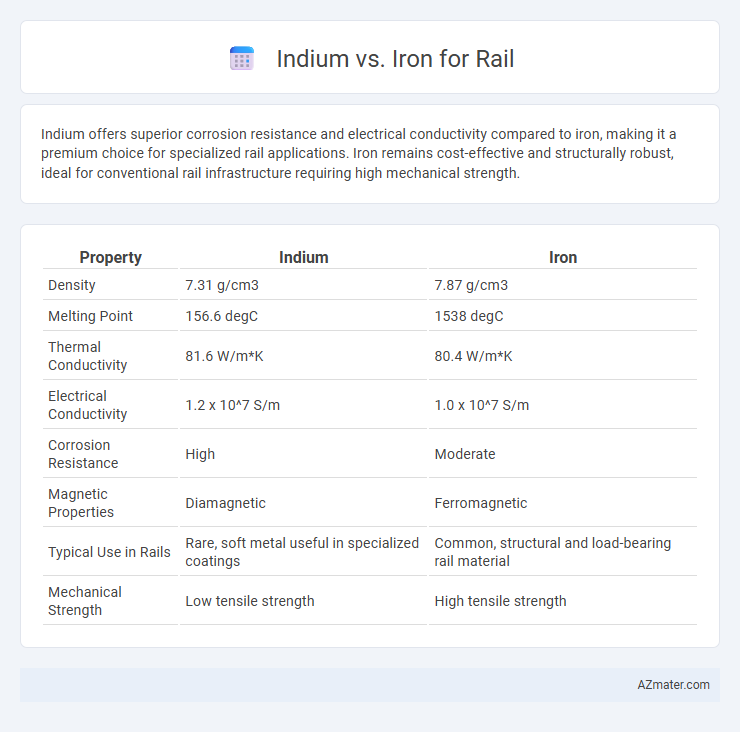 Indium vs. Iron for Rail

Indium offers superior corrosion resistance and electrical conductivity compared to iron, making it a premium choice for specialized rail applications. Iron remains cost-effective and structurally robust, ideal for conventional rail infrastructure requiring high mechanical strength.

| Property | Indium | Iron |
|---|---|---|
| Density | 7.31 g/cm3 | 7.87 g/cm3 |
| Melting Point | 156.6 degC | 1538 degC |
| Thermal Conductivity | 81.6 W/m*K | 80.4 W/m*K |
| Electrical Conductivity | 1.2 x 10^7 S/m | 1.0 x 10^7 S/m |
| Corrosion Resistance | High | Moderate |
| Magnetic Properties | Diamagnetic | Ferromagnetic |
| Typical Use in Rails | Rare, soft metal useful in specialized coatings | Common, structural and load-bearing rail material |
| Mechanical Strength | Low tensile strength | High tensile strength |

AZmater.com