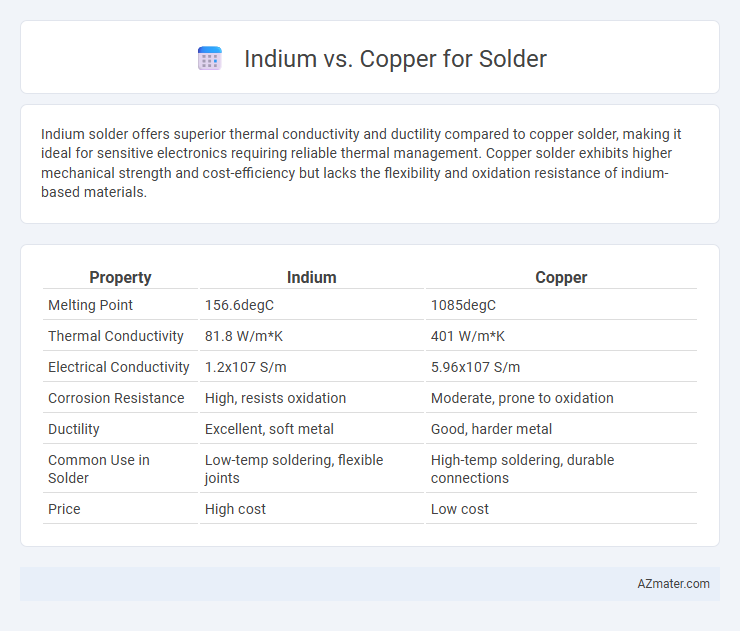 Indium vs. Copper for Solder

Indium solder offers superior thermal conductivity and ductility compared to copper solder, making it ideal for sensitive electronics requiring reliable thermal management. Copper solder exhibits higher mechanical strength and cost-efficiency but lacks the flexibility and oxidation resistance of indium-based materials.

| Property | Indium | Copper |
|---|---|---|
| Melting Point | 156.6degC | 1085degC |
| Thermal Conductivity | 81.8 W/m*K | 401 W/m*K |
| Electrical Conductivity | 1.2x107 S/m | 5.96x107 S/m |
| Corrosion Resistance | High, resists oxidation | Moderate, prone to oxidation |
| Ductility | Excellent, soft metal | Good, harder metal |
| Common Use in Solder | Low-temp soldering, flexible joints | High-temp soldering, durable connections |
| Price | High cost | Low cost |

AZmater.com