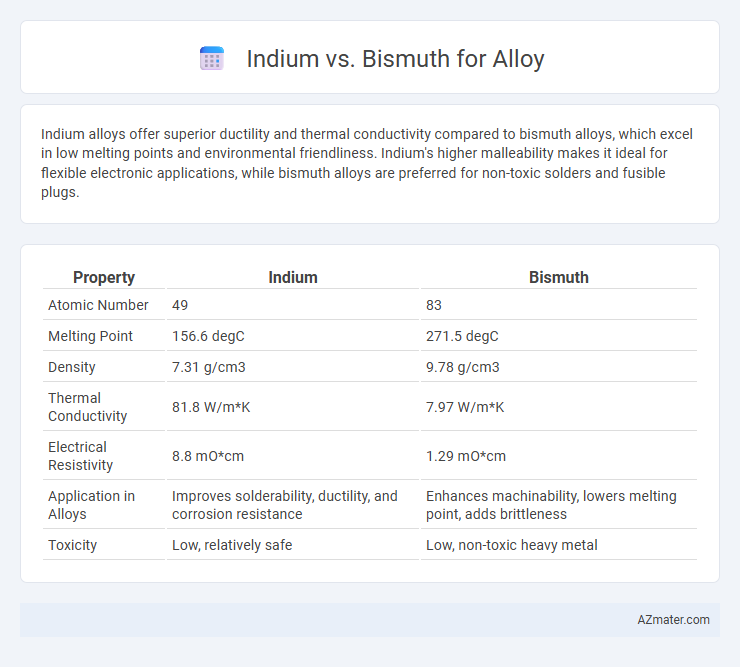 Indium vs. Bismuth for Alloy

Indium alloys offer superior ductility and thermal conductivity compared to bismuth alloys, which excel in low melting points and environmental friendliness. Indium's higher malleability makes it ideal for flexible electronic applications, while bismuth alloys are preferred for non-toxic solders and fusible plugs.

| Property | Indium | Bismuth |
|---|---|---|
| Atomic Number | 49 | 83 |
| Melting Point | 156.6 degC | 271.5 degC |
| Density | 7.31 g/cm3 | 9.78 g/cm3 |
| Thermal Conductivity | 81.8 W/m*K | 7.97 W/m*K |
| Electrical Resistivity | 8.8 mO*cm | 1.29 mO*cm |
| Application in Alloys | Improves solderability, ductility, and corrosion resistance | Enhances machinability, lowers melting point, adds brittleness |
| Toxicity | Low, relatively safe | Low, non-toxic heavy metal |

AZmater.com