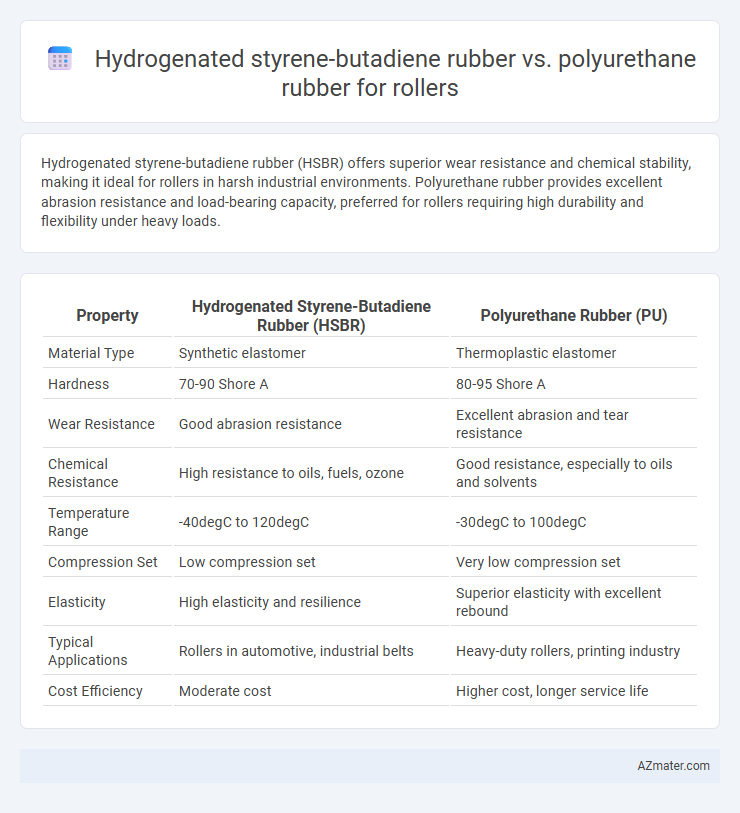 Hydrogenated styrene-butadiene rubber vs. polyurethane rubber for rollers

Hydrogenated styrene-butadiene rubber (HSBR) offers superior wear resistance and chemical stability, making it ideal for rollers in harsh industrial environments. Polyurethane rubber provides excellent abrasion resistance and load-bearing capacity, preferred for rollers requiring high durability and flexibility under heavy loads.

| Property | Hydrogenated Styrene-Butadiene Rubber (HSBR) | Polyurethane Rubber (PU) |
|---|---|---|
| Material Type | Synthetic elastomer | Thermoplastic elastomer |
| Hardness | 70-90 Shore A | 80-95 Shore A |
| Wear Resistance | Good abrasion resistance | Excellent abrasion and tear resistance |
| Chemical Resistance | High resistance to oils, fuels, ozone | Good resistance, especially to oils and solvents |
| Temperature Range | -40degC to 120degC | -30degC to 100degC |
| Compression Set | Low compression set | Very low compression set |
| Elasticity | High elasticity and resilience | Superior elasticity with excellent rebound |
| Typical Applications | Rollers in automotive, industrial belts | Heavy-duty rollers, printing industry |
| Cost Efficiency | Moderate cost | Higher cost, longer service life |

AZmater.com