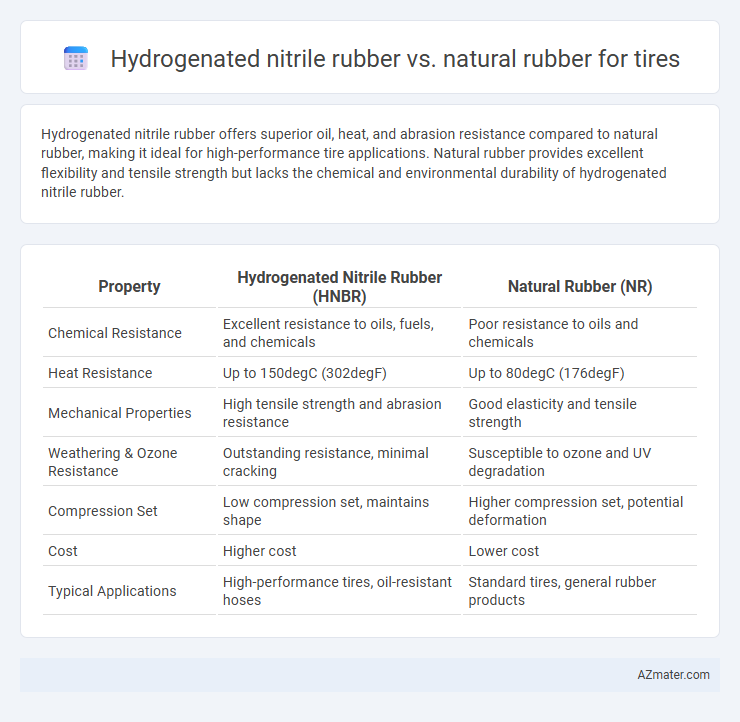 Hydrogenated nitrile rubber vs. natural rubber for tires

Hydrogenated nitrile rubber offers superior oil, heat, and abrasion resistance compared to natural rubber, making it ideal for high-performance tire applications. Natural rubber provides excellent flexibility and tensile strength but lacks the chemical and environmental durability of hydrogenated nitrile rubber.

| Property | Hydrogenated Nitrile Rubber (HNBR) | Natural Rubber (NR) |
|---|---|---|
| Chemical Resistance | Excellent resistance to oils, fuels, and chemicals | Poor resistance to oils and chemicals |
| Heat Resistance | Up to 150degC (302degF) | Up to 80degC (176degF) |
| Mechanical Properties | High tensile strength and abrasion resistance | Good elasticity and tensile strength |
| Weathering & Ozone Resistance | Outstanding resistance, minimal cracking | Susceptible to ozone and UV degradation |
| Compression Set | Low compression set, maintains shape | Higher compression set, potential deformation |
| Cost | Higher cost | Lower cost |
| Typical Applications | High-performance tires, oil-resistant hoses | Standard tires, general rubber products |

AZmater.com