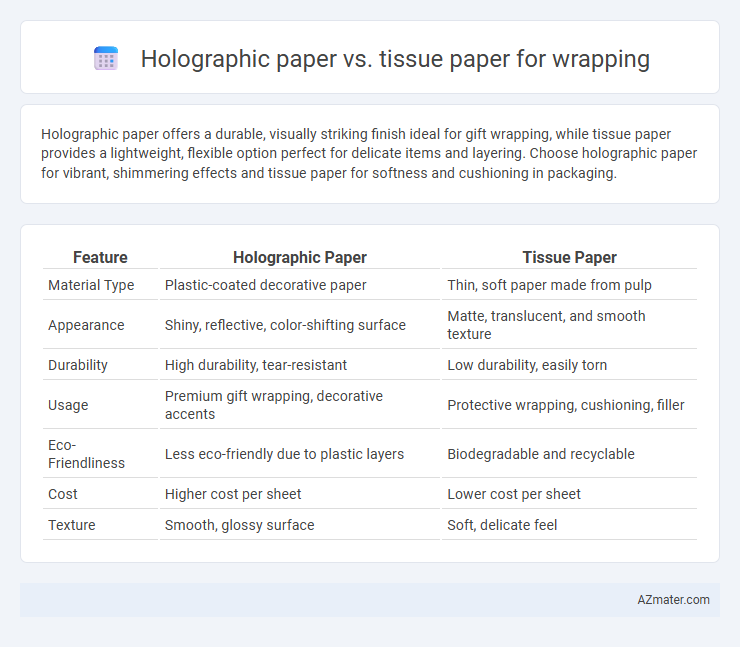 Holographic paper vs. tissue paper for wrapping

Holographic paper offers a durable, visually striking finish ideal for gift wrapping, while tissue paper provides a lightweight, flexible option perfect for delicate items and layering. Choose holographic paper for vibrant, shimmering effects and tissue paper for softness and cushioning in packaging.

| Feature | Holographic Paper | Tissue Paper |
|---|---|---|
| Material Type | Plastic-coated decorative paper | Thin, soft paper made from pulp |
| Appearance | Shiny, reflective, color-shifting surface | Matte, translucent, and smooth texture |
| Durability | High durability, tear-resistant | Low durability, easily torn |
| Usage | Premium gift wrapping, decorative accents | Protective wrapping, cushioning, filler |
| Eco-Friendliness | Less eco-friendly due to plastic layers | Biodegradable and recyclable |
| Cost | Higher cost per sheet | Lower cost per sheet |
| Texture | Smooth, glossy surface | Soft, delicate feel |

AZmater.com