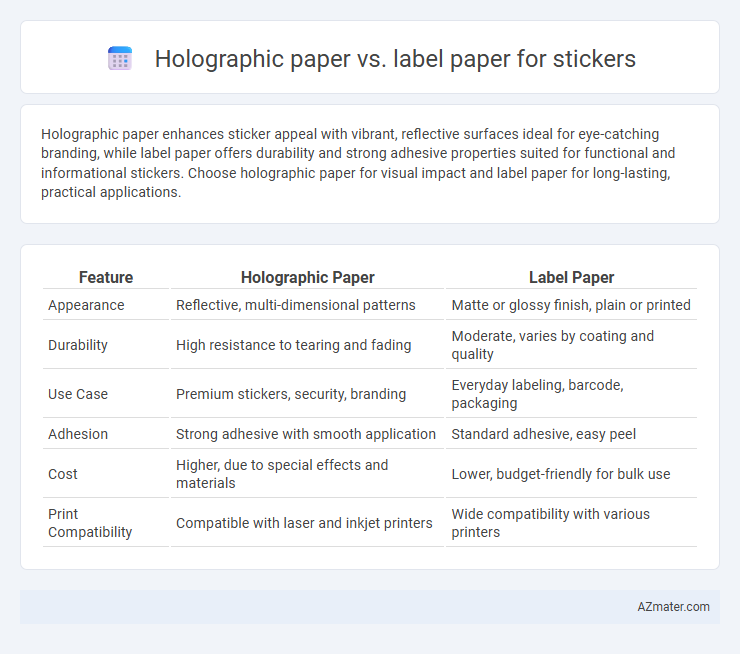 Holographic paper vs. label paper for stickers

Holographic paper enhances sticker appeal with vibrant, reflective surfaces ideal for eye-catching branding, while label paper offers durability and strong adhesive properties suited for functional and informational stickers. Choose holographic paper for visual impact and label paper for long-lasting, practical applications.

| Feature | Holographic Paper | Label Paper |
|---|---|---|
| Appearance | Reflective, multi-dimensional patterns | Matte or glossy finish, plain or printed |
| Durability | High resistance to tearing and fading | Moderate, varies by coating and quality |
| Use Case | Premium stickers, security, branding | Everyday labeling, barcode, packaging |
| Adhesion | Strong adhesive with smooth application | Standard adhesive, easy peel |
| Cost | Higher, due to special effects and materials | Lower, budget-friendly for bulk use |
| Print Compatibility | Compatible with laser and inkjet printers | Wide compatibility with various printers |

AZmater.com