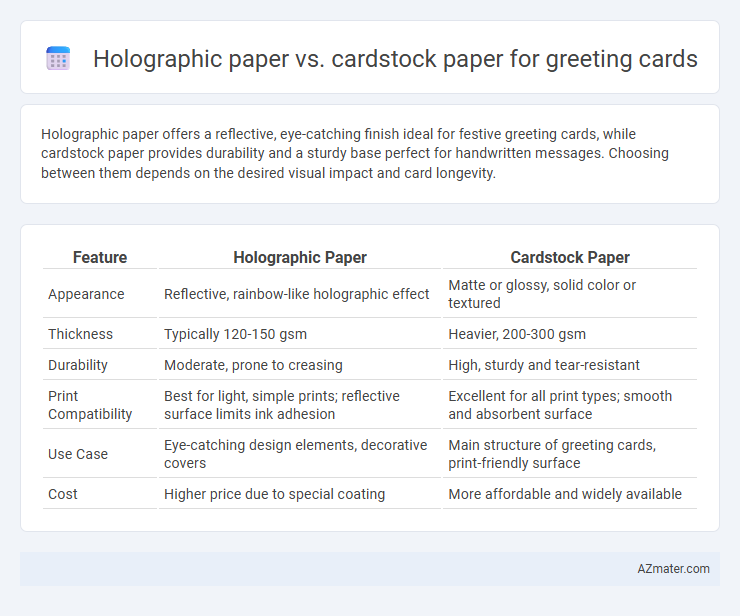 Holographic paper vs. cardstock paper for greeting cards

Holographic paper offers a reflective, eye-catching finish ideal for festive greeting cards, while cardstock paper provides durability and a sturdy base perfect for handwritten messages. Choosing between them depends on the desired visual impact and card longevity.

| Feature | Holographic Paper | Cardstock Paper |
|---|---|---|
| Appearance | Reflective, rainbow-like holographic effect | Matte or glossy, solid color or textured |
| Thickness | Typically 120-150 gsm | Heavier, 200-300 gsm |
| Durability | Moderate, prone to creasing | High, sturdy and tear-resistant |
| Print Compatibility | Best for light, simple prints; reflective surface limits ink adhesion | Excellent for all print types; smooth and absorbent surface |
| Use Case | Eye-catching design elements, decorative covers | Main structure of greeting cards, print-friendly surface |
| Cost | Higher price due to special coating | More affordable and widely available |

AZmater.com