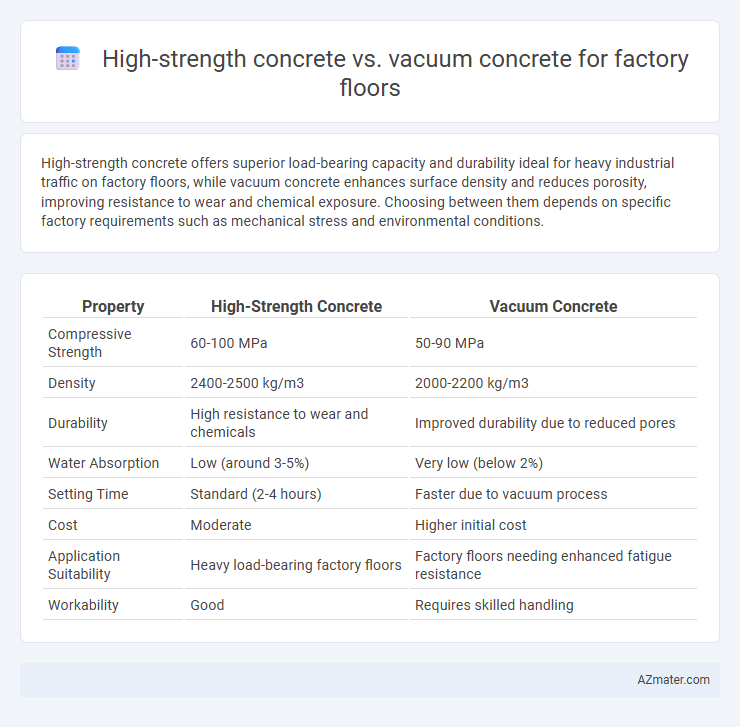 High-strength concrete vs. vacuum concrete for factory floors

High-strength concrete offers superior load-bearing capacity and durability ideal for heavy industrial traffic on factory floors, while vacuum concrete enhances surface density and reduces porosity, improving resistance to wear and chemical exposure. Choosing between them depends on specific factory requirements such as mechanical stress and environmental conditions.

| Property | High-Strength Concrete | Vacuum Concrete |
|---|---|---|
| Compressive Strength | 60-100 MPa | 50-90 MPa |
| Density | 2400-2500 kg/m3 | 2000-2200 kg/m3 |
| Durability | High resistance to wear and chemicals | Improved durability due to reduced pores |
| Water Absorption | Low (around 3-5%) | Very low (below 2%) |
| Setting Time | Standard (2-4 hours) | Faster due to vacuum process |
| Cost | Moderate | Higher initial cost |
| Application Suitability | Heavy load-bearing factory floors | Factory floors needing enhanced fatigue resistance |
| Workability | Good | Requires skilled handling |

AZmater.com