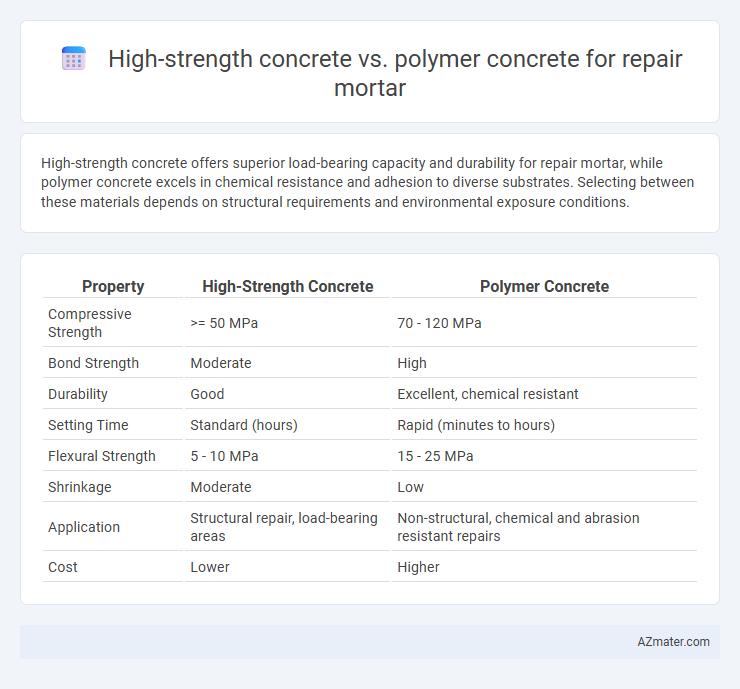 High-strength concrete vs. polymer concrete for repair mortar

High-strength concrete offers superior load-bearing capacity and durability for repair mortar, while polymer concrete excels in chemical resistance and adhesion to diverse substrates. Selecting between these materials depends on structural requirements and environmental exposure conditions.

| Property | High-Strength Concrete | Polymer Concrete |
|---|---|---|
| Compressive Strength | >= 50 MPa | 70 - 120 MPa |
| Bond Strength | Moderate | High |
| Durability | Good | Excellent, chemical resistant |
| Setting Time | Standard (hours) | Rapid (minutes to hours) |
| Flexural Strength | 5 - 10 MPa | 15 - 25 MPa |
| Shrinkage | Moderate | Low |
| Application | Structural repair, load-bearing areas | Non-structural, chemical and abrasion resistant repairs |
| Cost | Lower | Higher |

AZmater.com