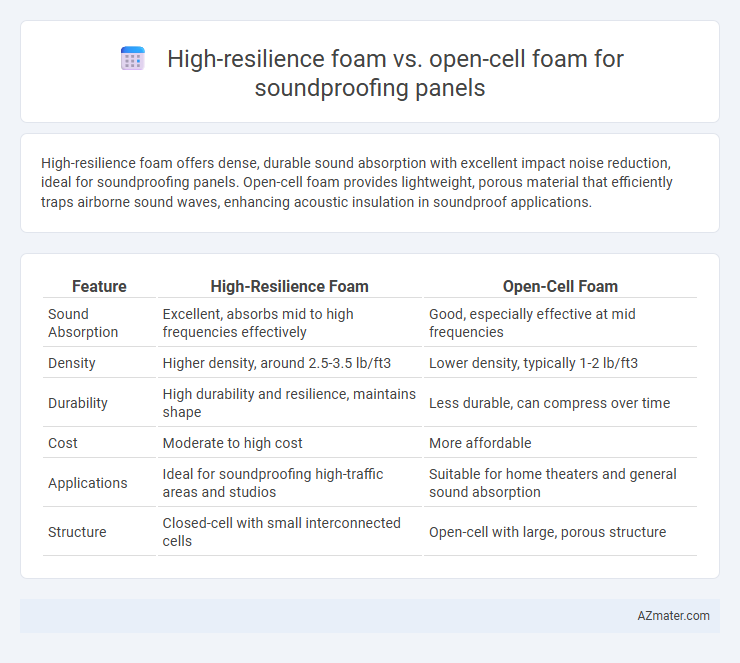 High-resilience foam vs. open-cell foam for soundproofing panels

High-resilience foam offers dense, durable sound absorption with excellent impact noise reduction, ideal for soundproofing panels. Open-cell foam provides lightweight, porous material that efficiently traps airborne sound waves, enhancing acoustic insulation in soundproof applications.

| Feature | High-Resilience Foam | Open-Cell Foam |
|---|---|---|
| Sound Absorption | Excellent, absorbs mid to high frequencies effectively | Good, especially effective at mid frequencies |
| Density | Higher density, around 2.5-3.5 lb/ft3 | Lower density, typically 1-2 lb/ft3 |
| Durability | High durability and resilience, maintains shape | Less durable, can compress over time |
| Cost | Moderate to high cost | More affordable |
| Applications | Ideal for soundproofing high-traffic areas and studios | Suitable for home theaters and general sound absorption |
| Structure | Closed-cell with small interconnected cells | Open-cell with large, porous structure |

AZmater.com