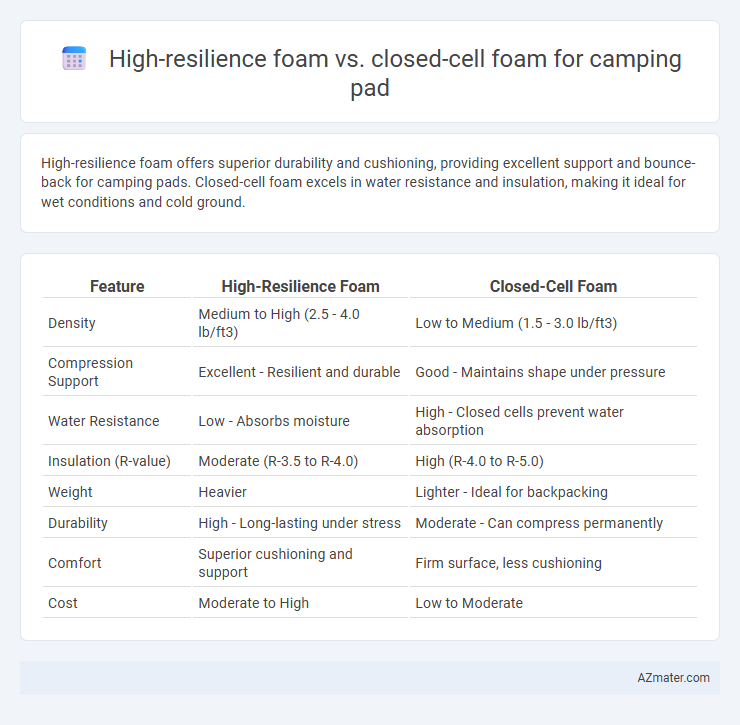 High-resilience foam vs. closed-cell foam for camping pad

High-resilience foam offers superior durability and cushioning, providing excellent support and bounce-back for camping pads. Closed-cell foam excels in water resistance and insulation, making it ideal for wet conditions and cold ground.

| Feature | High-Resilience Foam | Closed-Cell Foam |
|---|---|---|
| Density | Medium to High (2.5 - 4.0 lb/ft3) | Low to Medium (1.5 - 3.0 lb/ft3) |
| Compression Support | Excellent - Resilient and durable | Good - Maintains shape under pressure |
| Water Resistance | Low - Absorbs moisture | High - Closed cells prevent water absorption |
| Insulation (R-value) | Moderate (R-3.5 to R-4.0) | High (R-4.0 to R-5.0) |
| Weight | Heavier | Lighter - Ideal for backpacking |
| Durability | High - Long-lasting under stress | Moderate - Can compress permanently |
| Comfort | Superior cushioning and support | Firm surface, less cushioning |
| Cost | Moderate to High | Low to Moderate |

AZmater.com